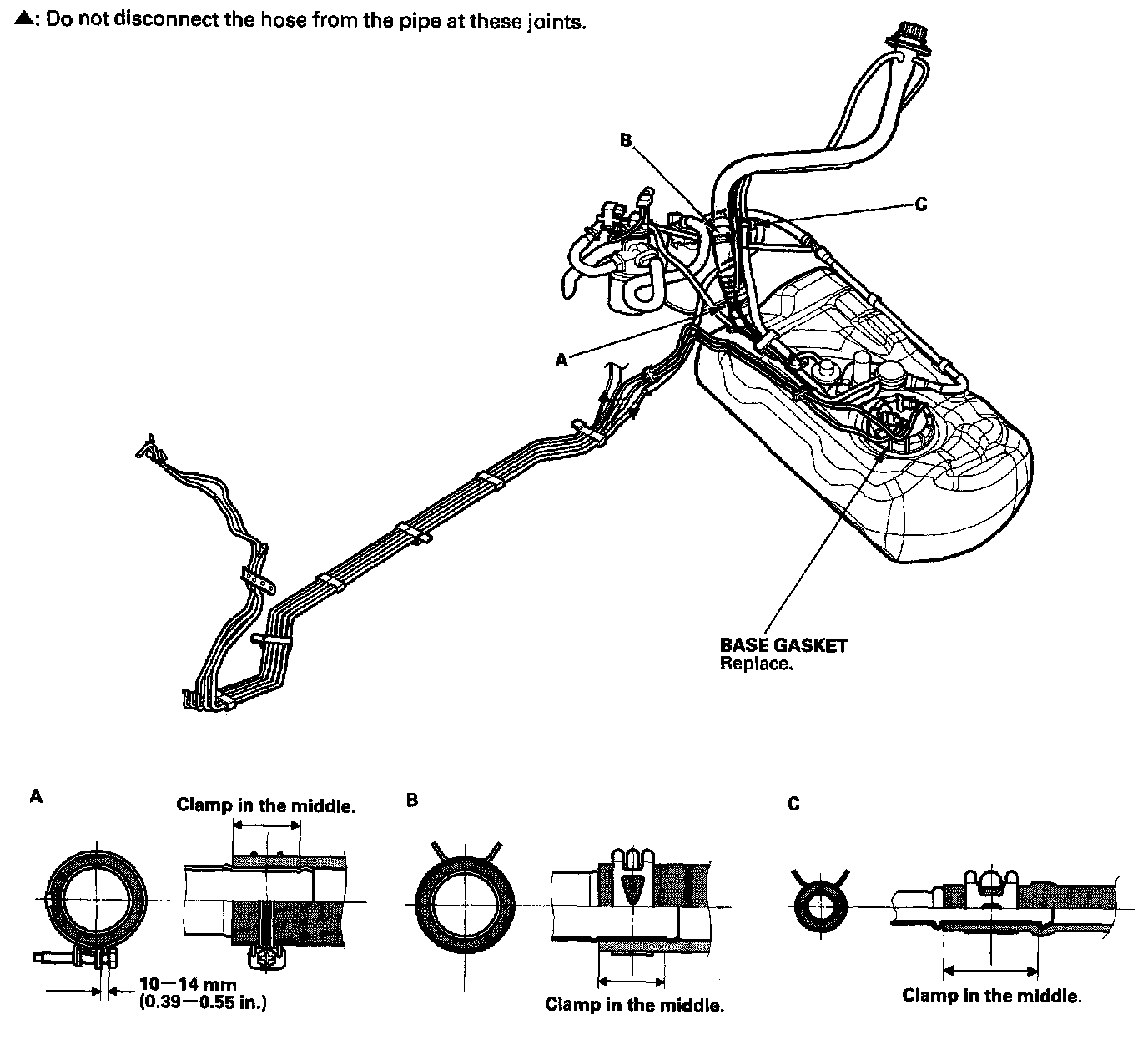 ▲: Do not disconnect the hose from the pipe at these joints.

B

C

A

BASE GASKET
Replace.

A

Clamp in the middle.

10—14 mm
(0.39—0.55 in.)

B

Clamp in the middle.

C

Clamp in the middle.