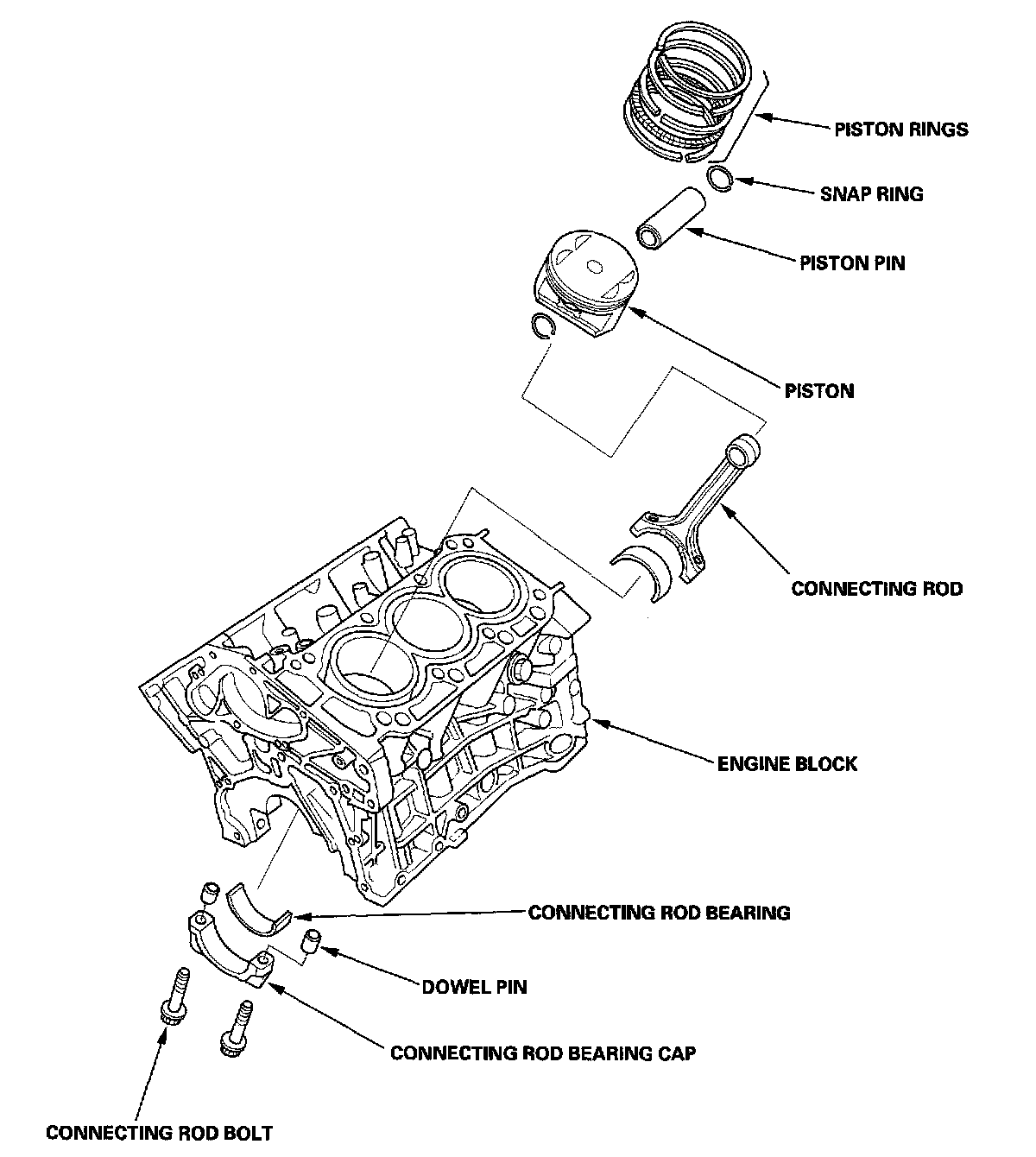 PISTON RINGS
SNAP RING
PISTON PIN
PISTON
CONNECTING ROD
ENGINE BLOCK
CONNECTING ROD BEARING
DOWEL PIN
CONNECTING ROD BEARING CAP
CONNECTING ROD BOLT