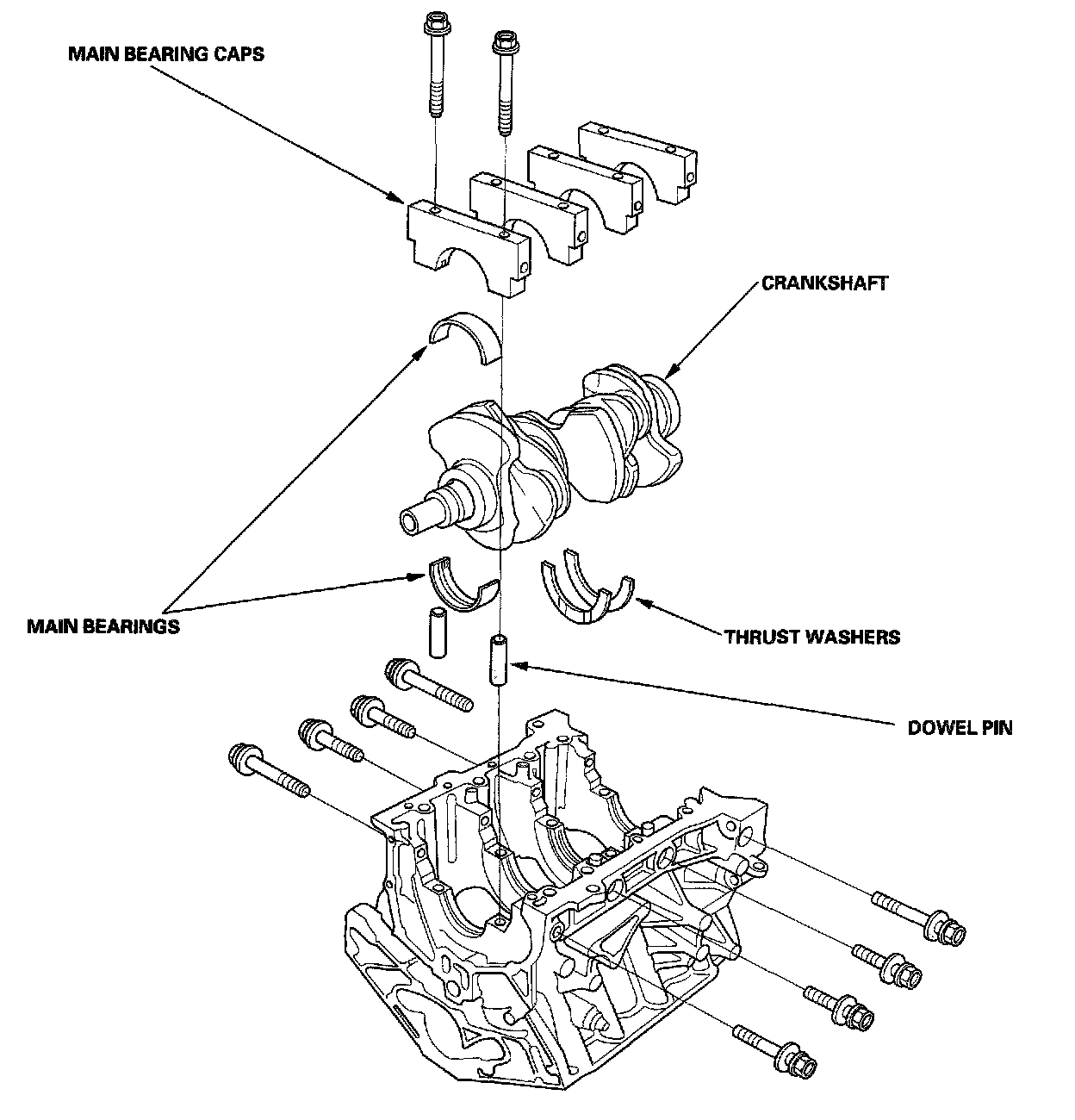 MAIN BEARING CAPS

CRANKSHAFT

MAIN BEARINGS

THRUST WASHERS

DOWEL PIN