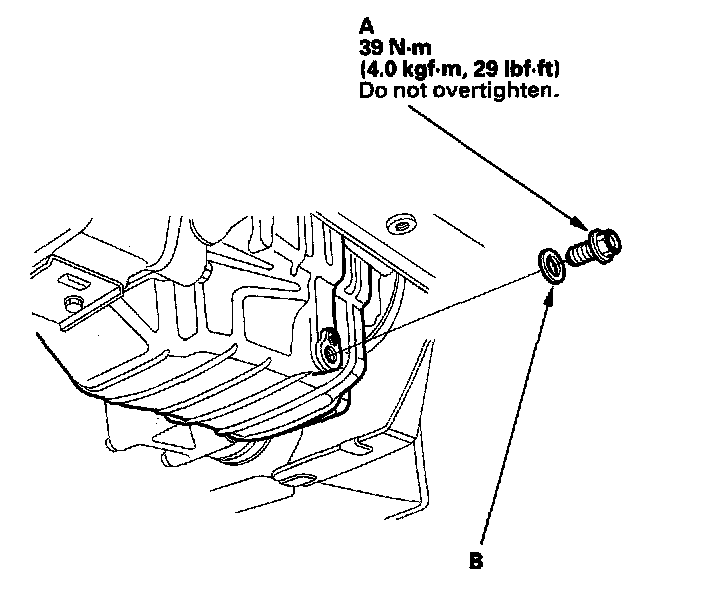 A
39 N·m
(4.0 kgf·m, 29 lbf·ft)
Do not overtighten.

B