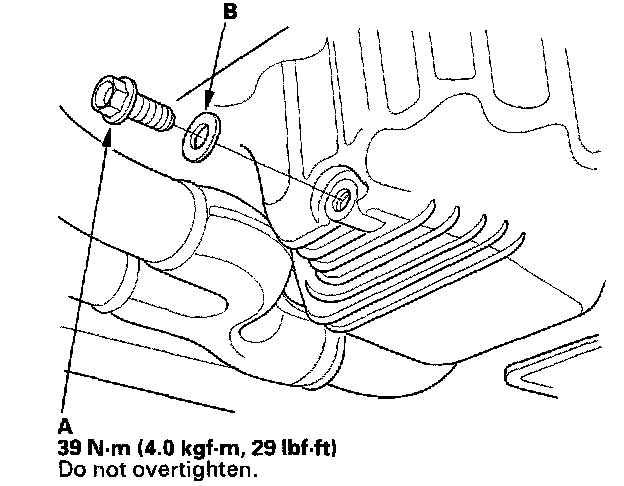 B

A
39 N·m (4.0 kgf·m, 29 lbf·ft)
Do not overtighten.