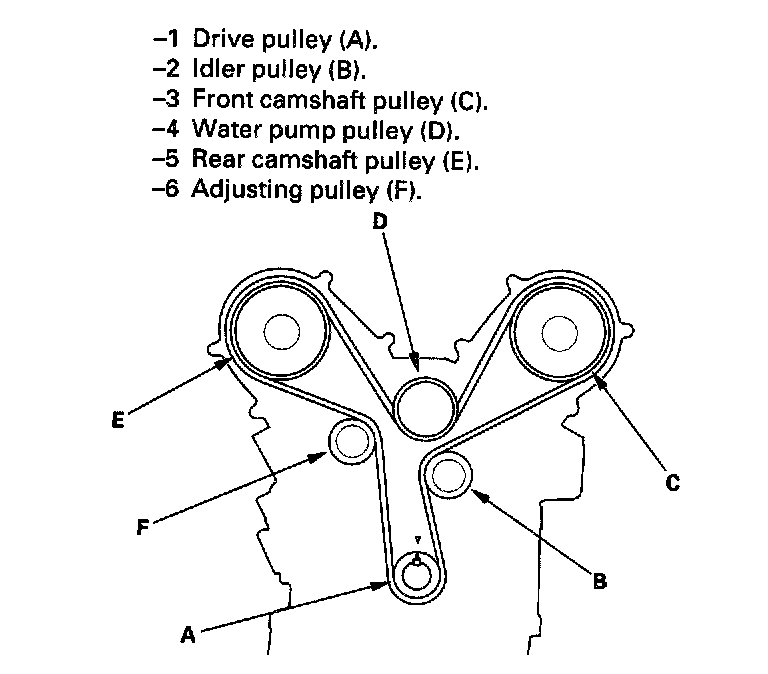 –1 Drive pulley (A).
–2 Idler pulley (B).
–3 Front camshaft pulley (C).
–4 Water pump pulley (D).
–5 Rear camshaft pulley (E).
–6 Adjusting pulley (F).

D
E
C
F
B
A