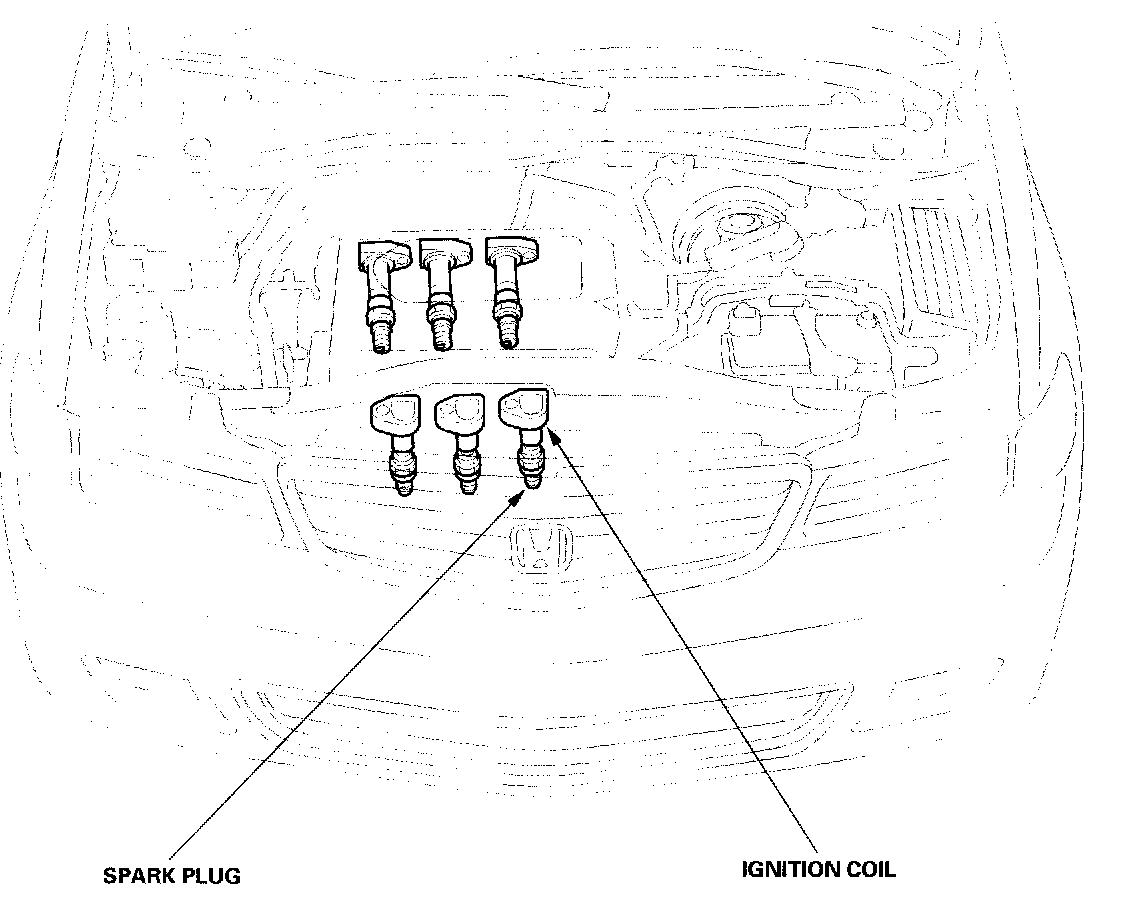 SPARK PLUG

IGNITION COIL