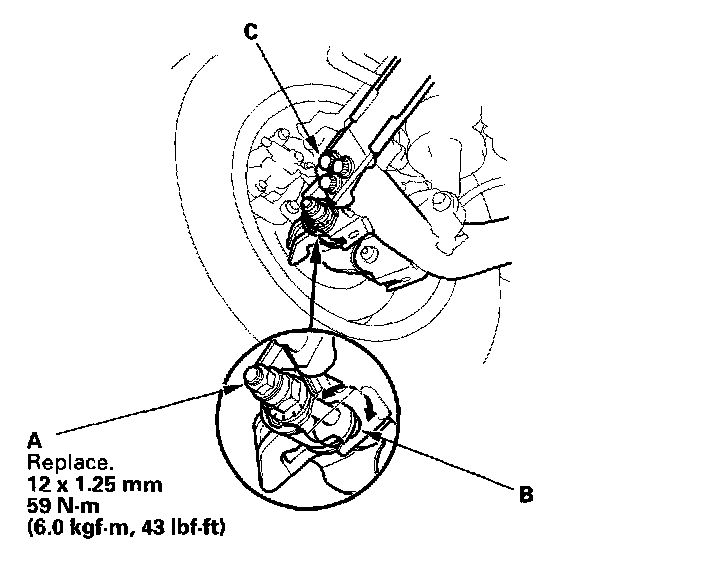 C

A
Replace.
12 x 1.25 mm
59 N·m
(6.0 kgf·m, 43 lbf·ft)

B