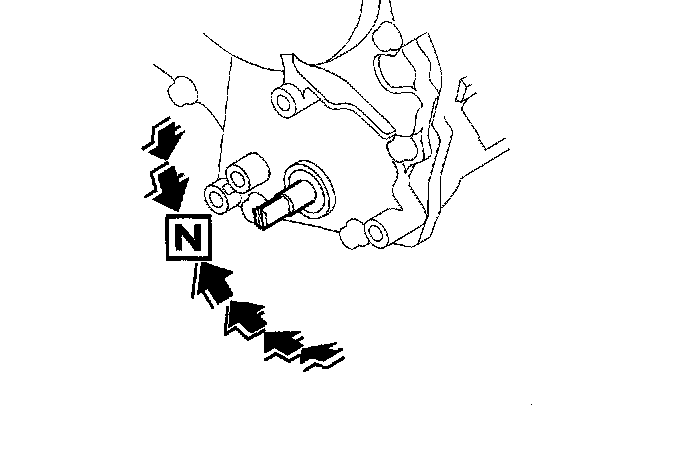 N