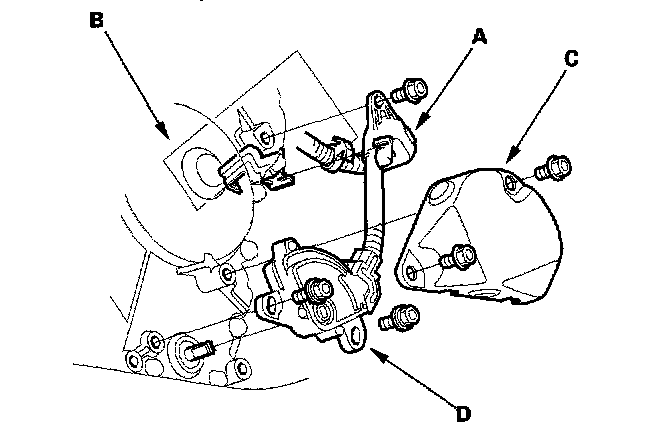 B

A

C

D