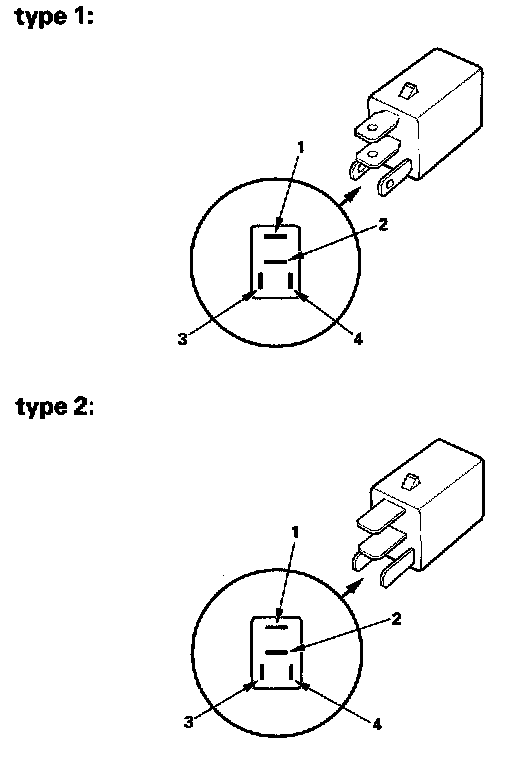 type 1:

1
2
3
4

type 2:

1
2
3
4