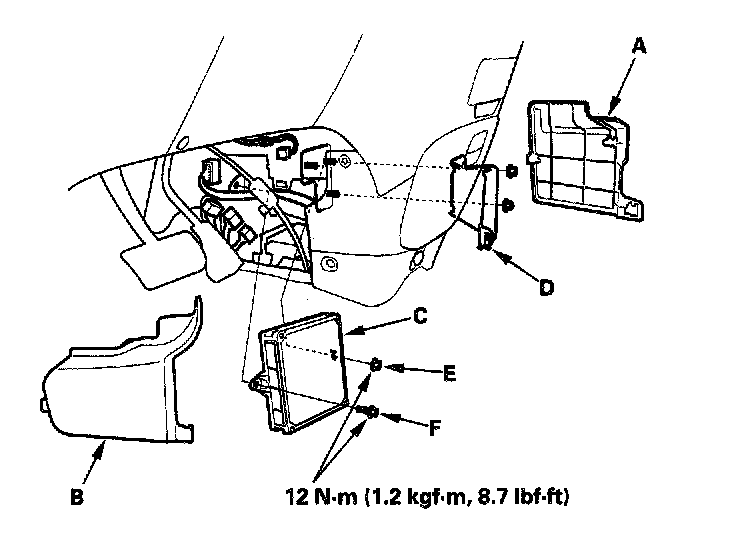 A

D

C

E

F

B

12 N·m (1.2 kgf·m, 8.7 lbf·ft)