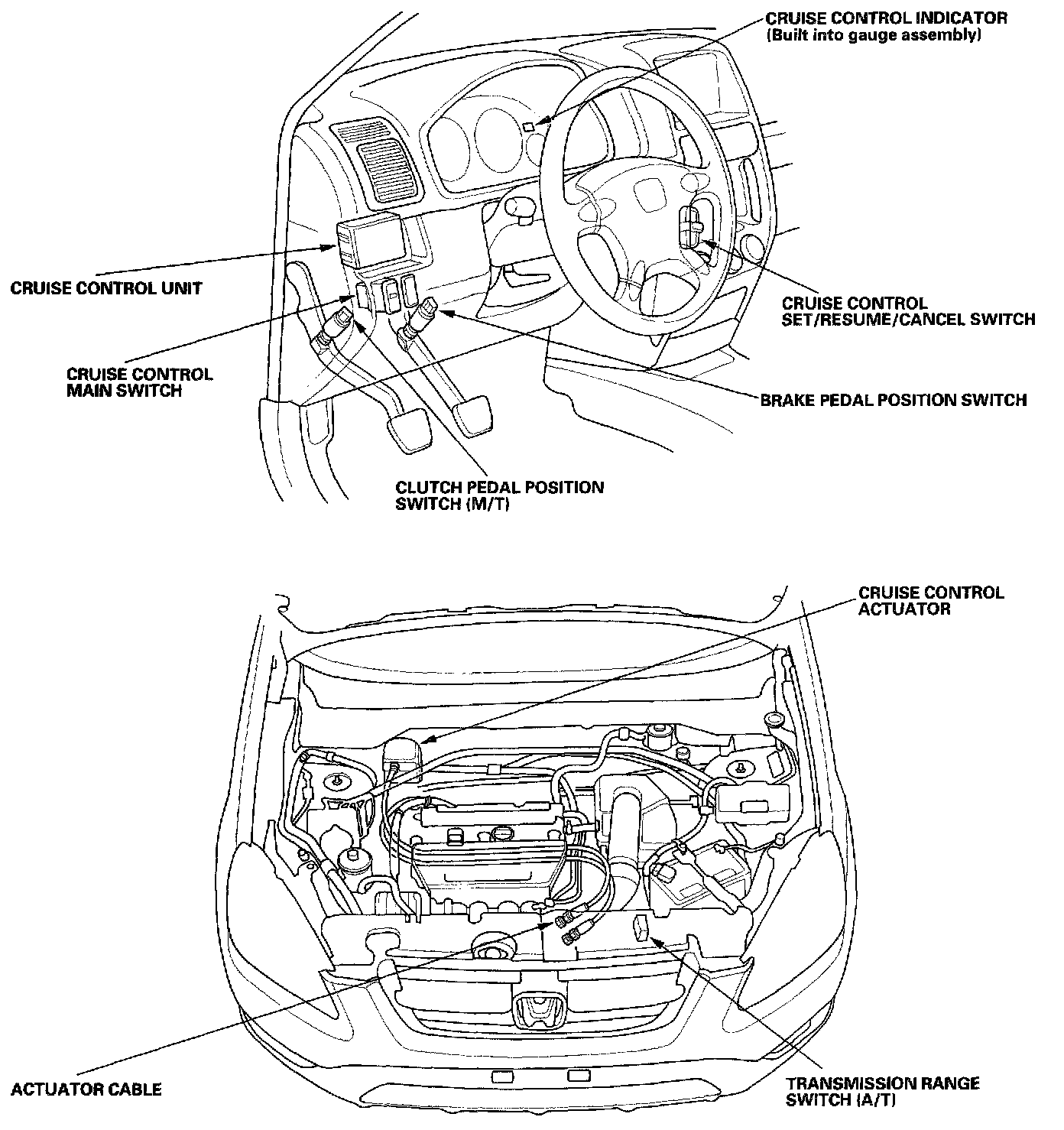 CRUISE CONTROL INDICATOR
(Built into gauge assembly)

CRUISE CONTROL UNIT

CRUISE CONTROL SET/RESUME/CANCEL SWITCH

CRUISE CONTROL MAIN SWITCH

BRAKE PEDAL POSITION SWITCH

CLUTCH PEDAL POSITION SWITCH (M/T)

CRUISE CONTROL ACTUATOR

ACTUATOR CABLE

TRANSMISSION RANGE SWITCH (A/T)