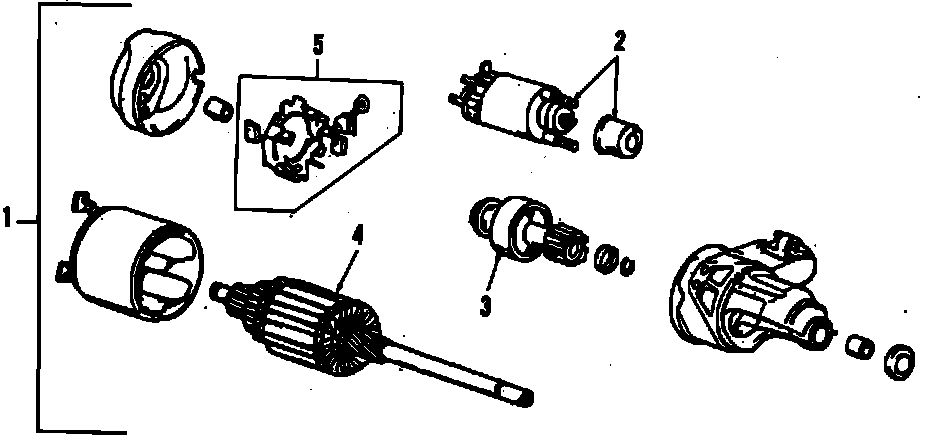 5
2
1
4
3