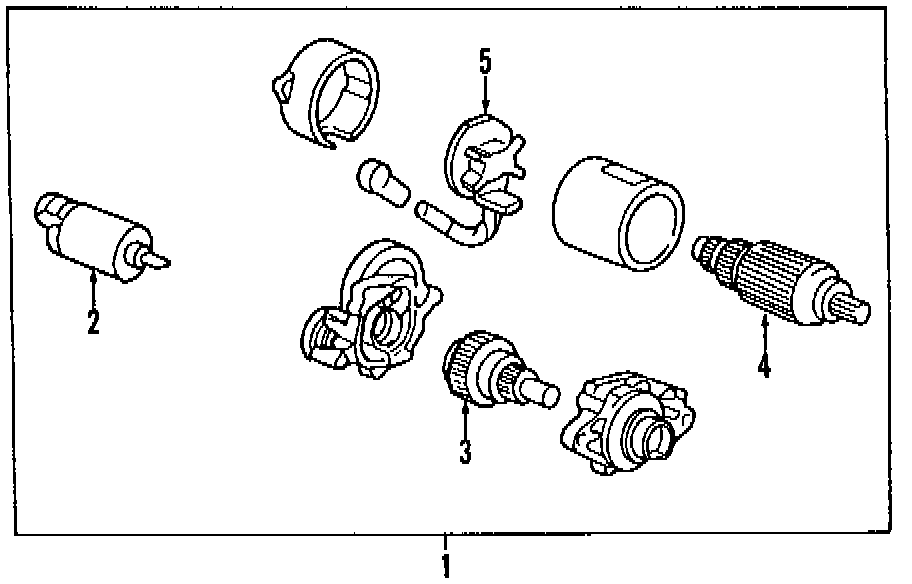 5
2
4
3
1