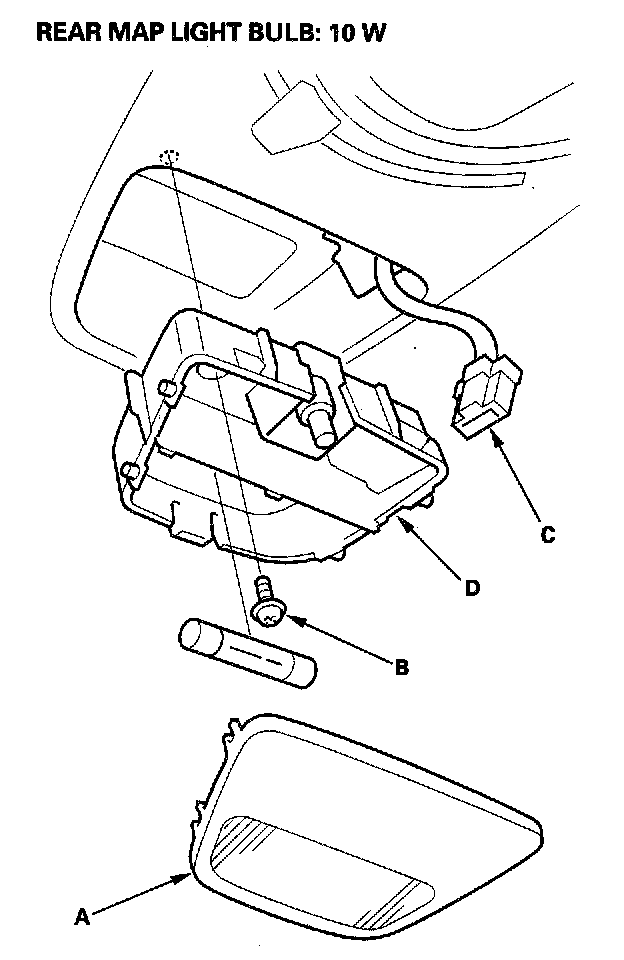 REAR MAP LIGHT BULB: 10 W

C

D

B

A