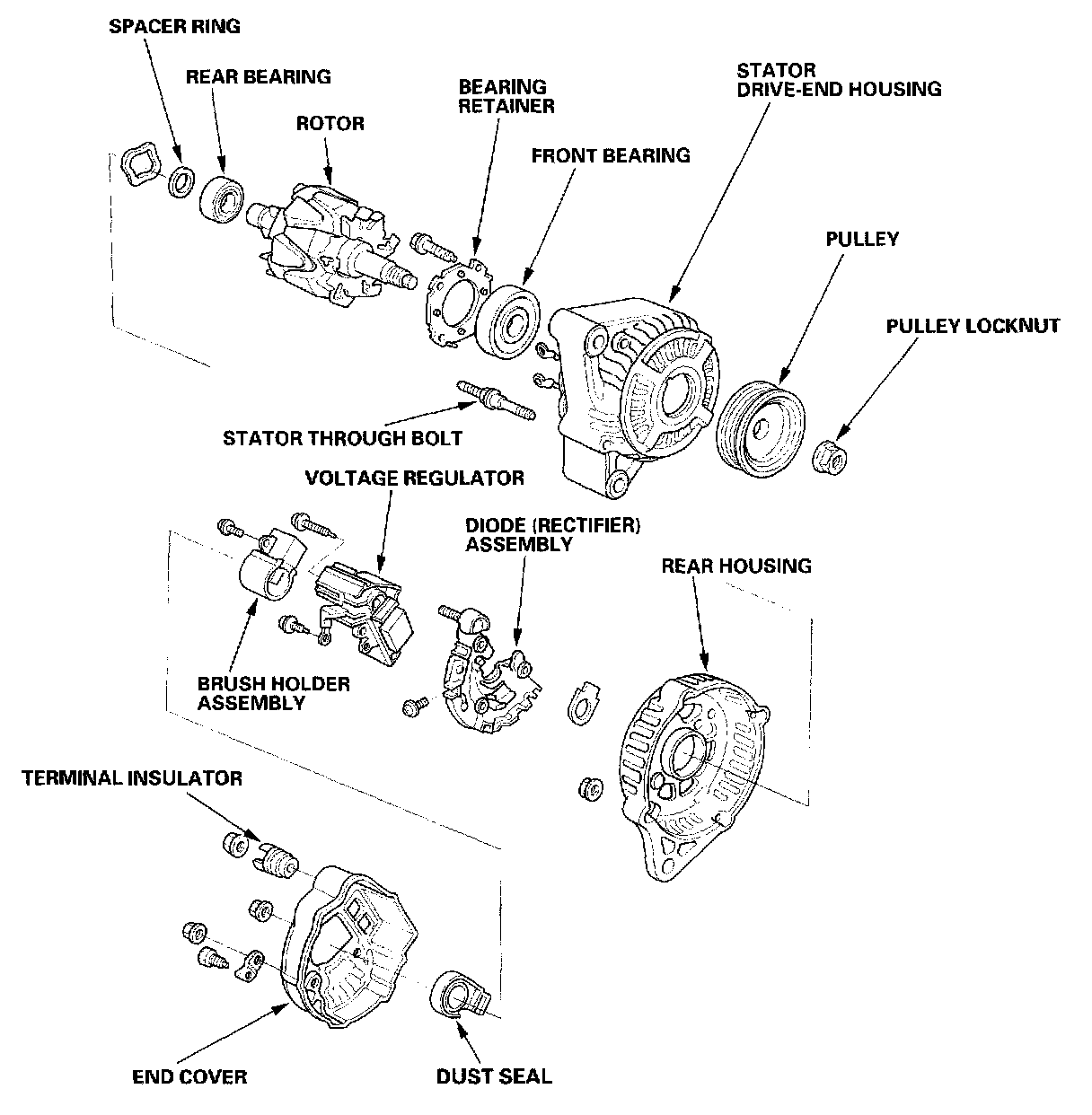 SPACER RING

REAR BEARING

ROTOR

BEARING RETAINER

FRONT BEARING

STATOR DRIVE-END HOUSING

PULLEY

PULLEY LOCKNUT

STATOR THROUGH BOLT

VOLTAGE REGULATOR

DIODE (RECTIFIER) ASSEMBLY

REAR HOUSING

BRUSH HOLDER ASSEMBLY

TERMINAL INSULATOR

END COVER

DUST SEAL