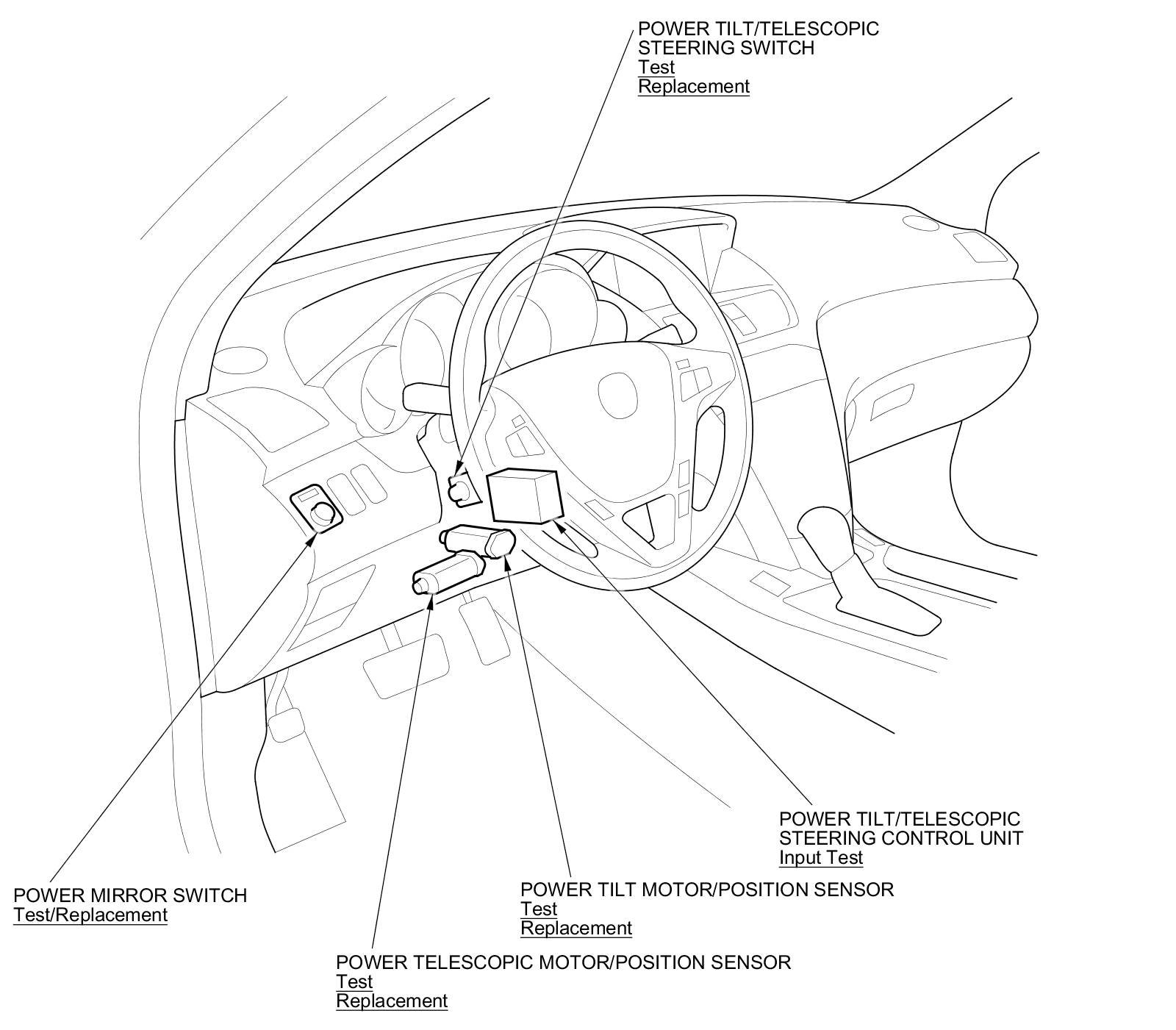 POWER TILT/TELESCOPIC STEERING SWITCH
Test
Replacement

POWER TILT/TELESCOPIC STEERING CONTROL UNIT
Input Test

POWER MIRROR SWITCH
Test/Replacement

POWER TILT MOTOR/POSITION SENSOR
Test
Replacement

POWER TELESCOPIC MOTOR/POSITION SENSOR
Test
Replacement