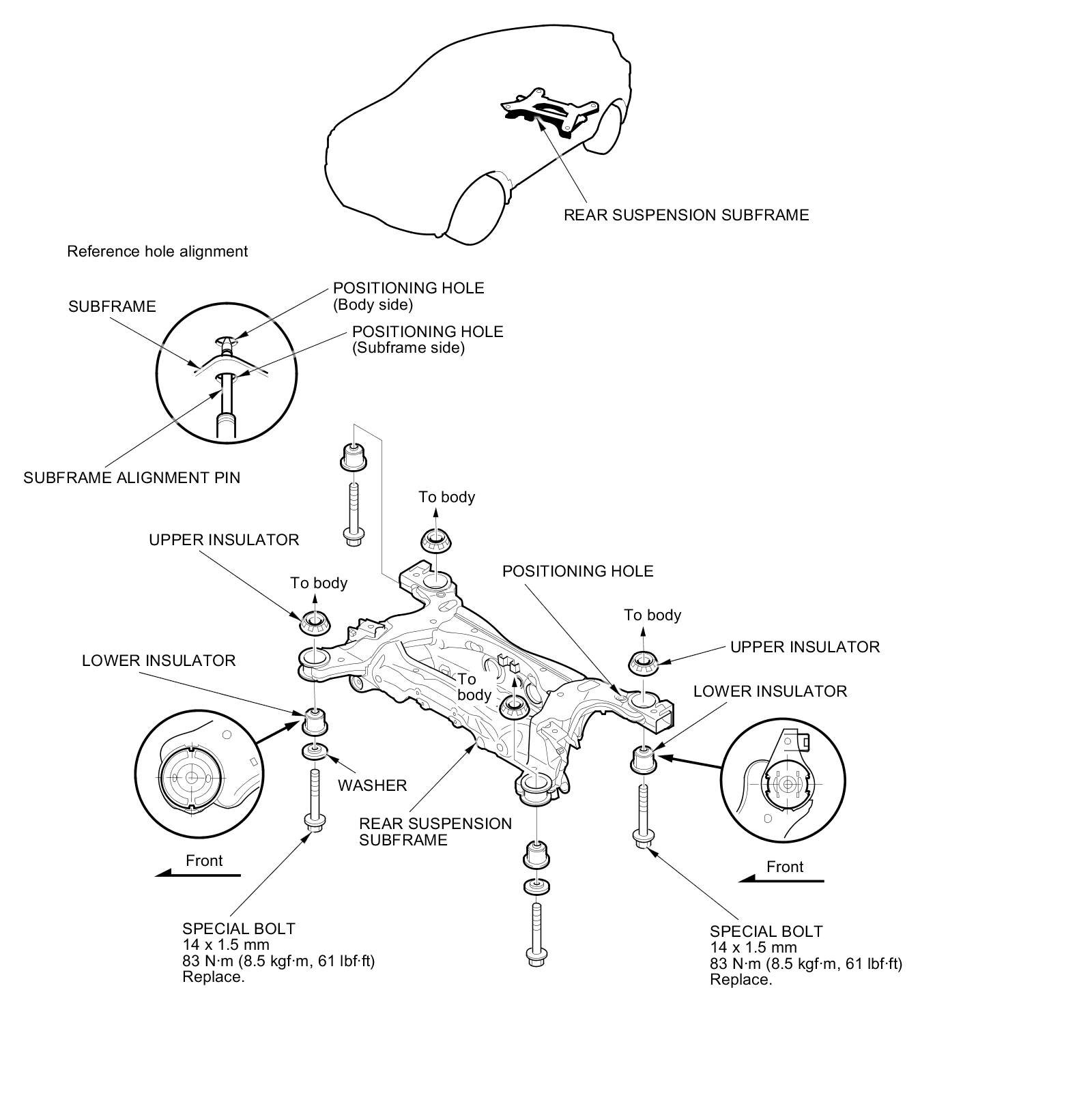 REAR SUSPENSION SUBFRAME

Reference hole alignment

SUBFRAME

POSITIONING HOLE
(Body side)

POSITIONING HOLE
(Subframe side)

SUBFRAME ALIGNMENT PIN

To body

UPPER INSULATOR

To body

POSITIONING HOLE

To body

UPPER INSULATOR

LOWER INSULATOR

To body

LOWER INSULATOR

WASHER

REAR SUSPENSION SUBFRAME

Front

Front

SPECIAL BOLT
14 x 1.5 mm
83 N·m (8.5 kgf·m, 61 lbf·ft)
Replace.

SPECIAL BOLT
14 x 1.5 mm
83 N·m (8.5 kgf·m, 61 lbf·ft)
Replace.