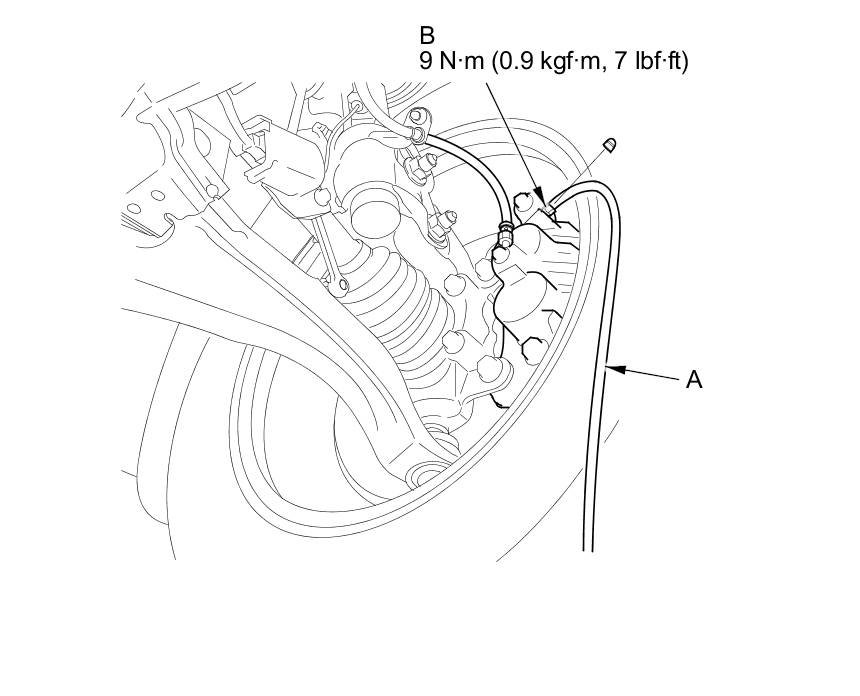 B
9 N·m (0.9 kgf·m, 7 lbf·ft)

A