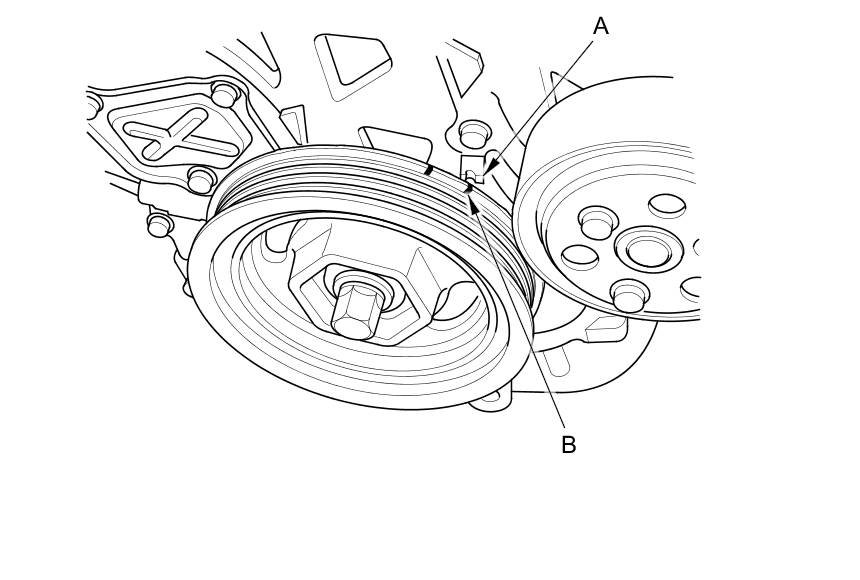 A

B