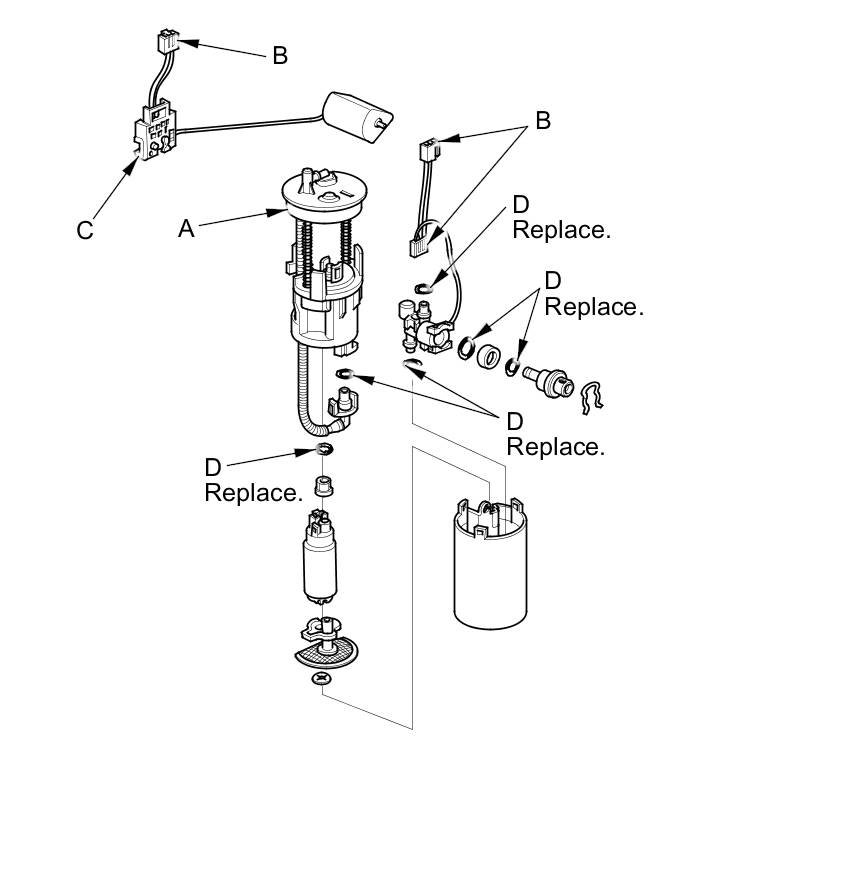 B

B

C

A

D
Replace.

D
Replace.

D
Replace.

D
Replace.