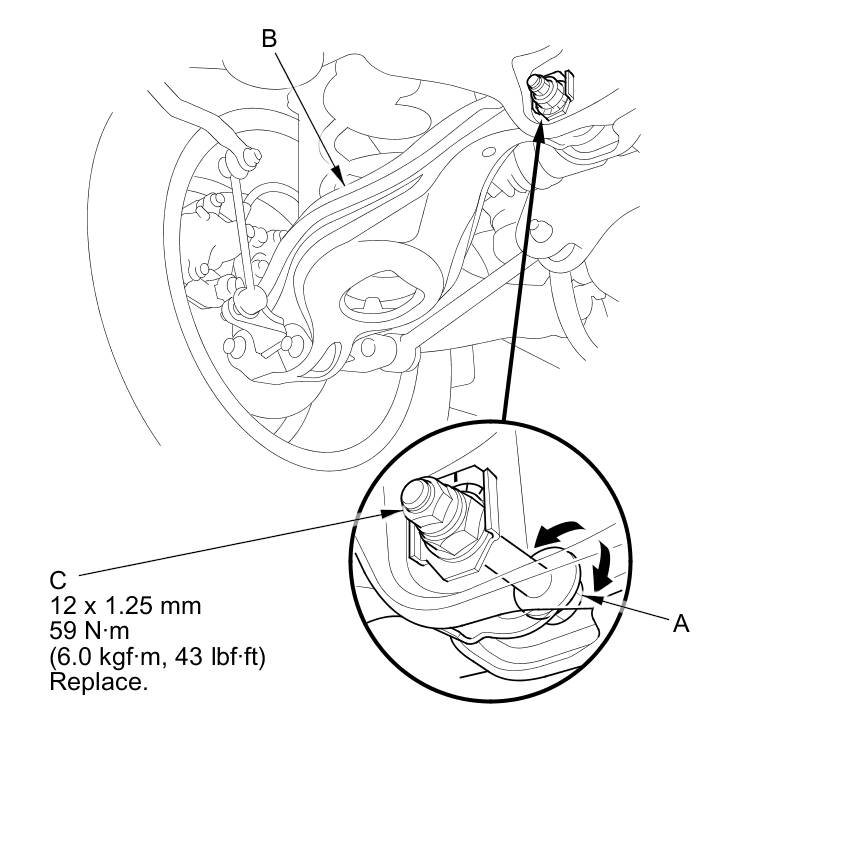 B

C
12 x 1.25 mm
59 N·m
(6.0 kgf·m, 43 lbf·ft)
Replace.

A