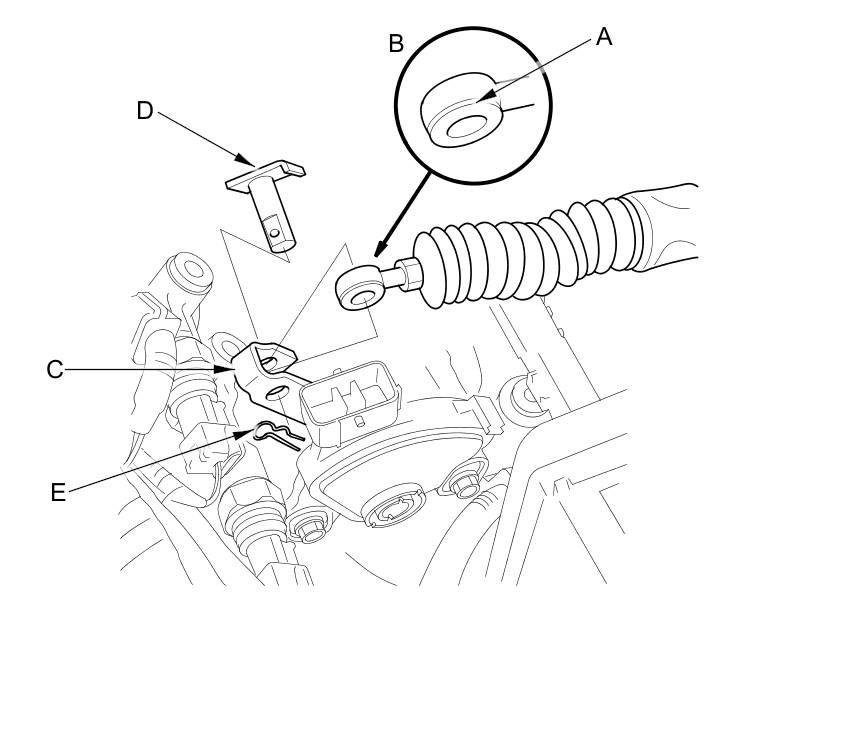 B
A
D
C
E