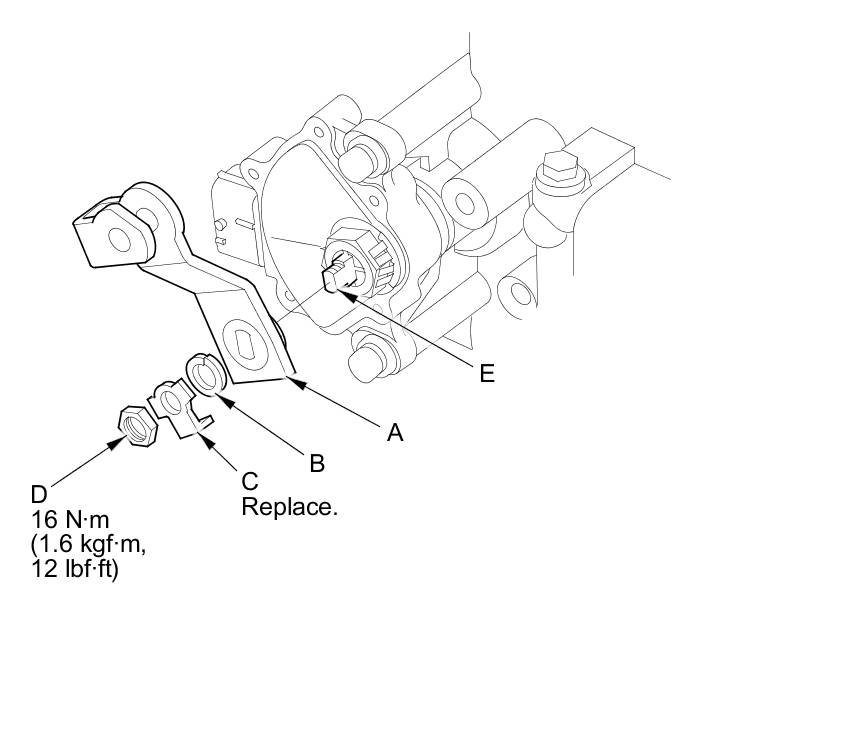 E

A

B

C
Replace.

D
16 N·m
(1.6 kgf·m,
12 lbf·ft)