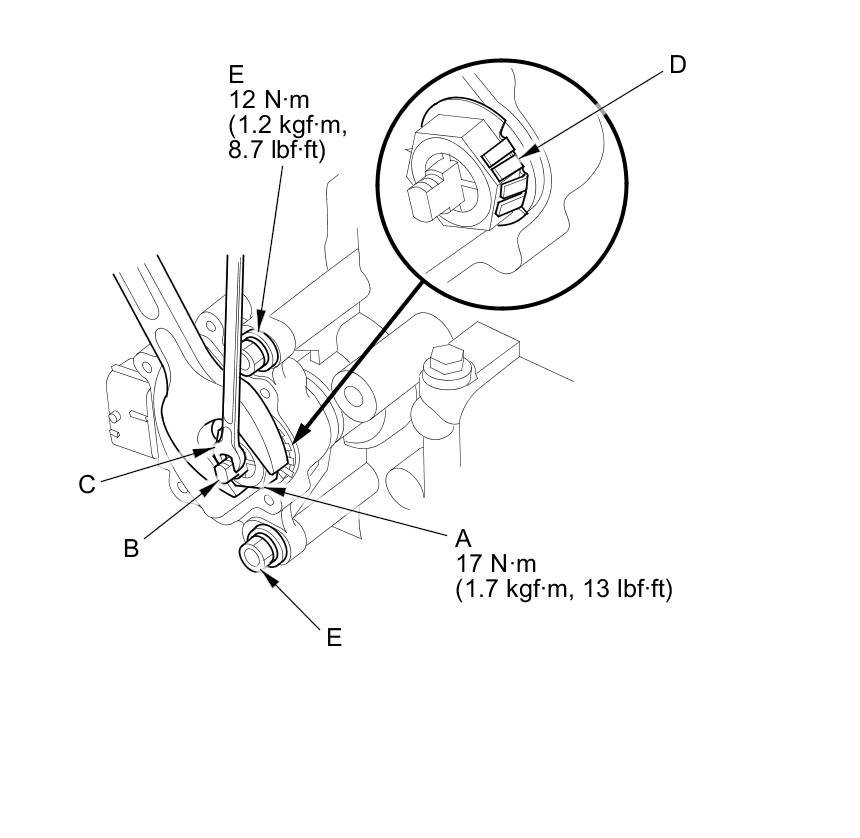 E
12 N·m
(1.2 kgf·m,
8.7 lbf·ft)

D

C

B

A
17 N·m
(1.7 kgf·m, 13 lbf·ft)

E