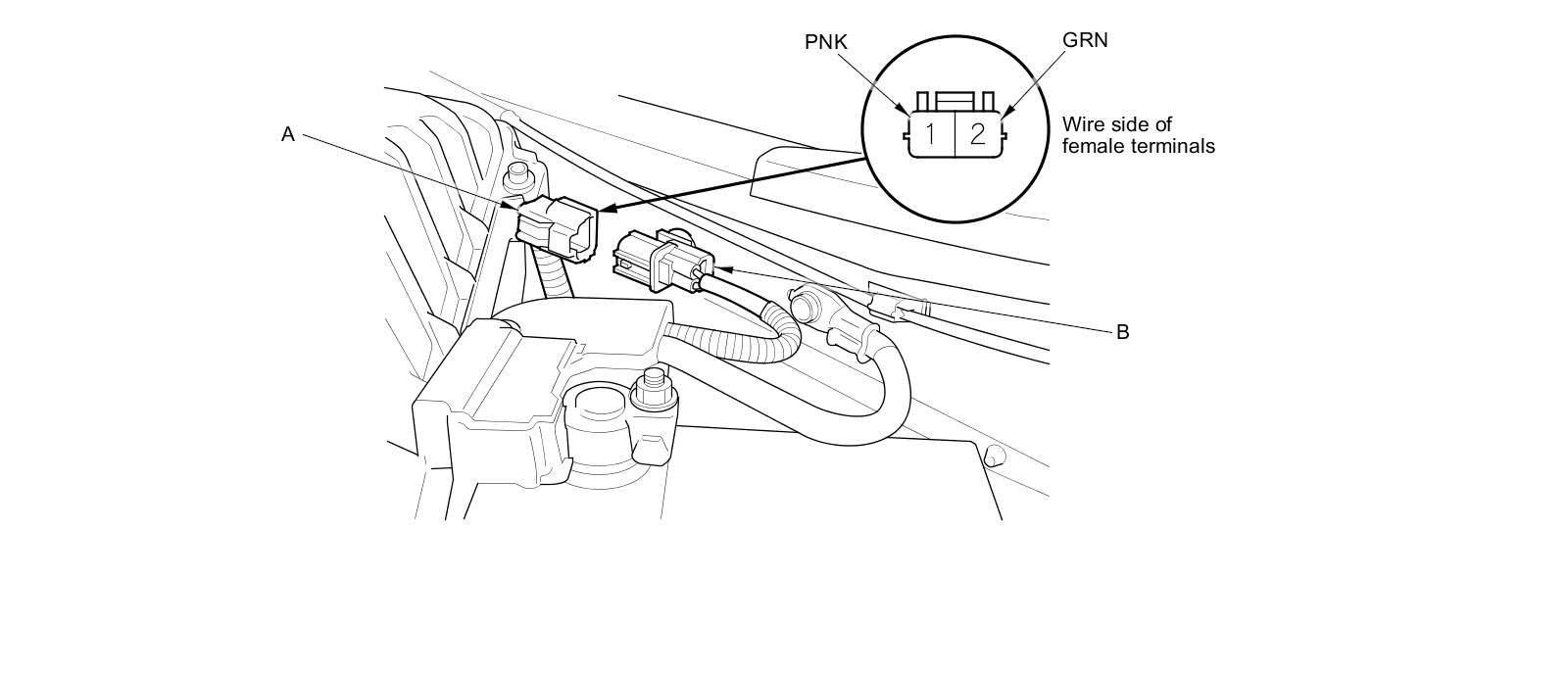 PNK
GRN
1
2
Wire side of female terminals
A
B