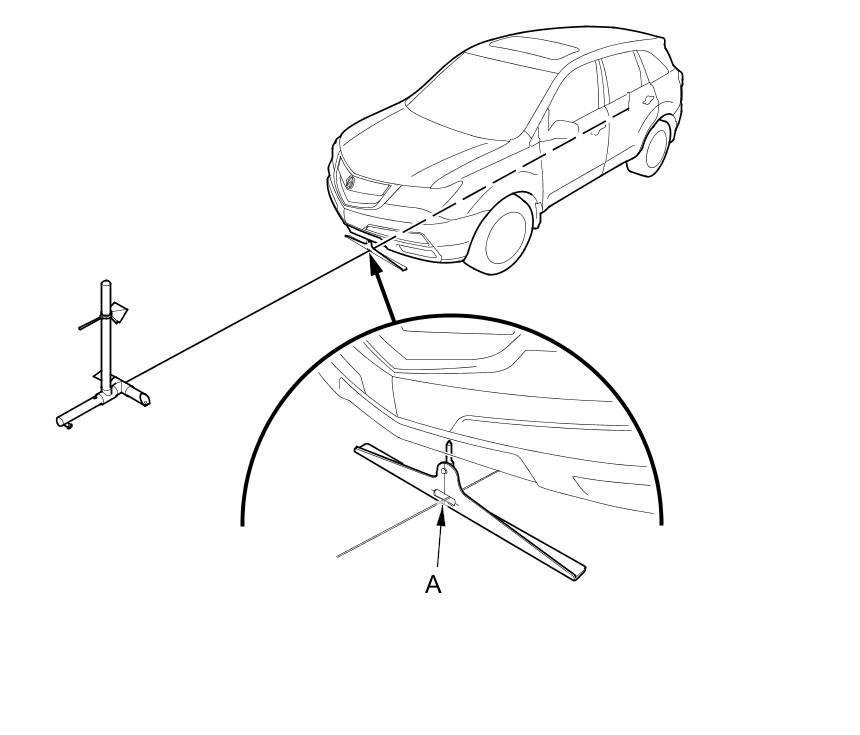 A