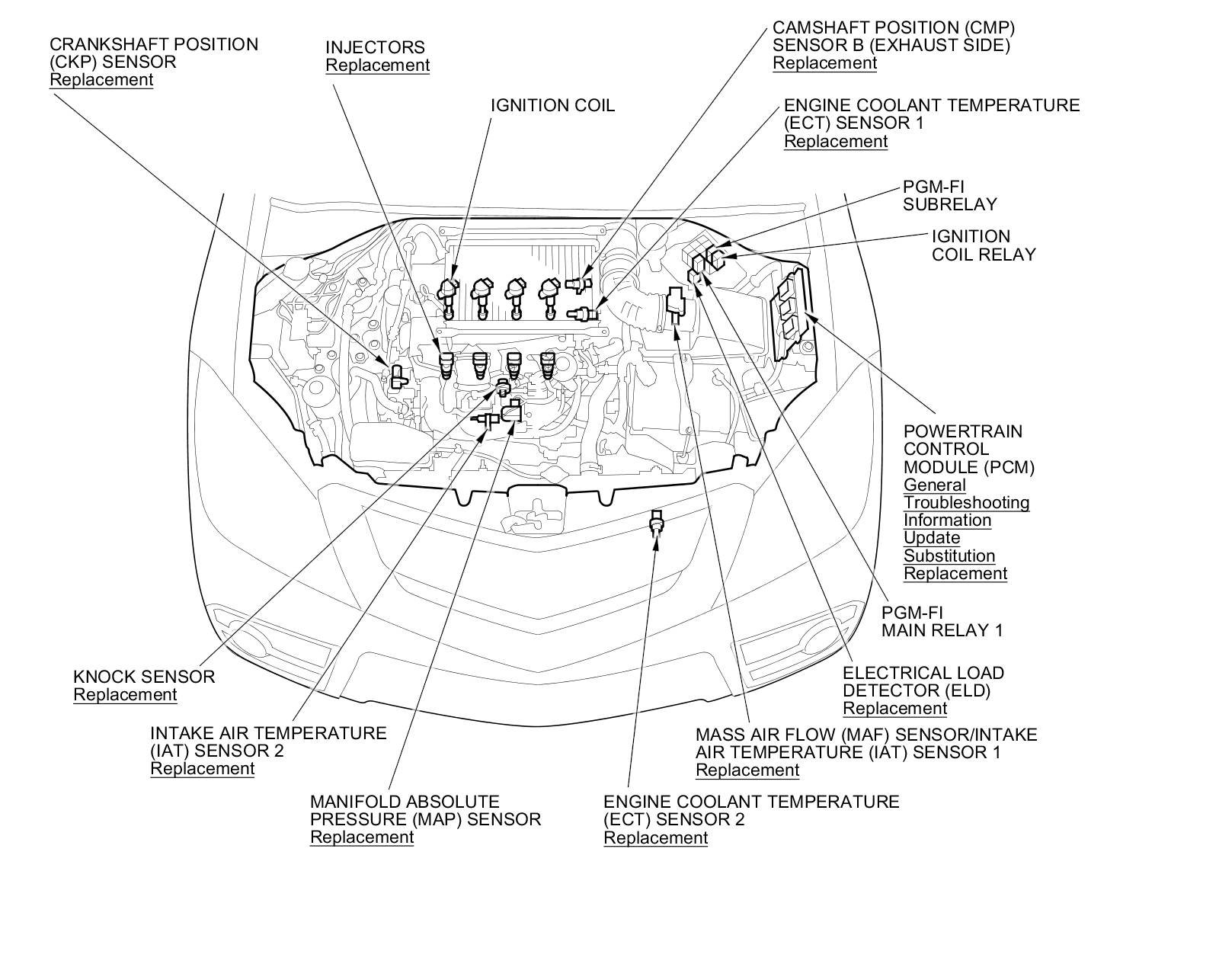 CRANKSHAFT POSITION (CKP) SENSOR
Replacement

INJECTORS
Replacement

IGNITION COIL

CAMSHAFT POSITION (CMP) SENSOR B (EXHAUST SIDE)
Replacement

ENGINE COOLANT TEMPERATURE (ECT) SENSOR 1
Replacement

PGM-FI SUBRELAY

IGNITION COIL RELAY

POWERTRAIN CONTROL MODULE (PCM)
General
Troubleshooting
Information
Update
Substitution
Replacement

PGM-FI MAIN RELAY 1

ELECTRICAL LOAD DETECTOR (ELD)
Replacement

MASS AIR FLOW (MAF) SENSOR/INTAKE AIR TEMPERATURE (IAT) SENSOR 1
Replacement

ENGINE COOLANT TEMPERATURE (ECT) SENSOR 2
Replacement

MANIFOLD ABSOLUTE PRESSURE (MAP) SENSOR
Replacement

INTAKE AIR TEMPERATURE (IAT) SENSOR 2
Replacement

KNOCK SENSOR
Replacement