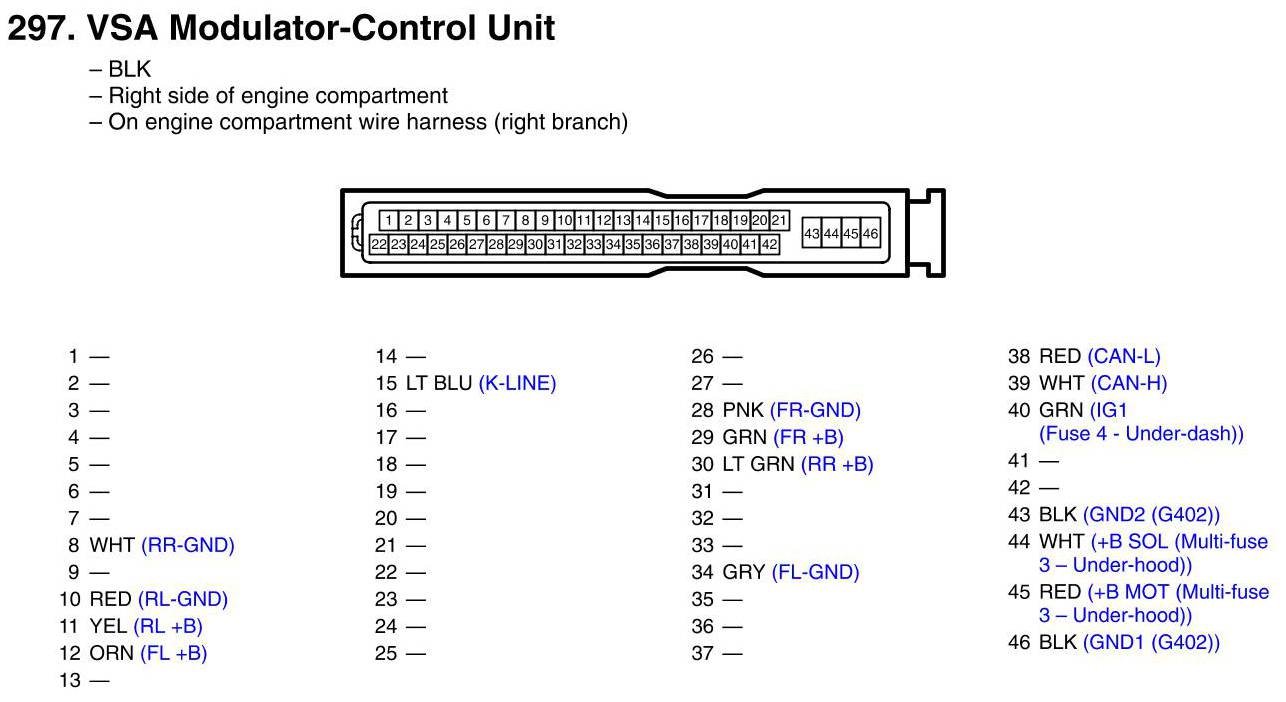 297. VSA Modulator-Control Unit

– BLK
– Right side of engine compartment
– On engine compartment wire harness (right branch)

1 2 3 4 5 6 7 8 9 10 11 12 13 14 15 16 17 18 19 20 21
22 23 24 25 26 27 28 29 30 31 32 33 34 35 36 37 38 39 40 41 42
43 44 45 46

1 —
2 —
3 —
4 —
5 —
6 —
7 —
8 WHT (RR-GND)
9 —
10 RED (RL-GND)
11 YEL (RL +B)
12 ORN (FL +B)
13 —

14 —
15 LT BLU (K-LINE)
16 —
17 —
18 —
19 —
20 —
21 —
22 —
23 —
24 —
25 —

26 —
27 —
28 PNK (FR-GND)
29 GRN (FR +B)
30 LT GRN (RR +B)
31 —
32 —
33 —
34 GRY (FL-GND)
35 —
36 —
37 —

38 RED (CAN-L)
39 WHT (CAN-H)
40 GRN (IG1 (Fuse 4 - Under-dash))
41 —
42 —
43 BLK (GND2 (G402))
44 WHT (+B SOL (Multi-fuse 3 – Under-hood))
45 RED (+B MOT (Multi-fuse 3 – Under-hood))
46 BLK (GND1 (G402))