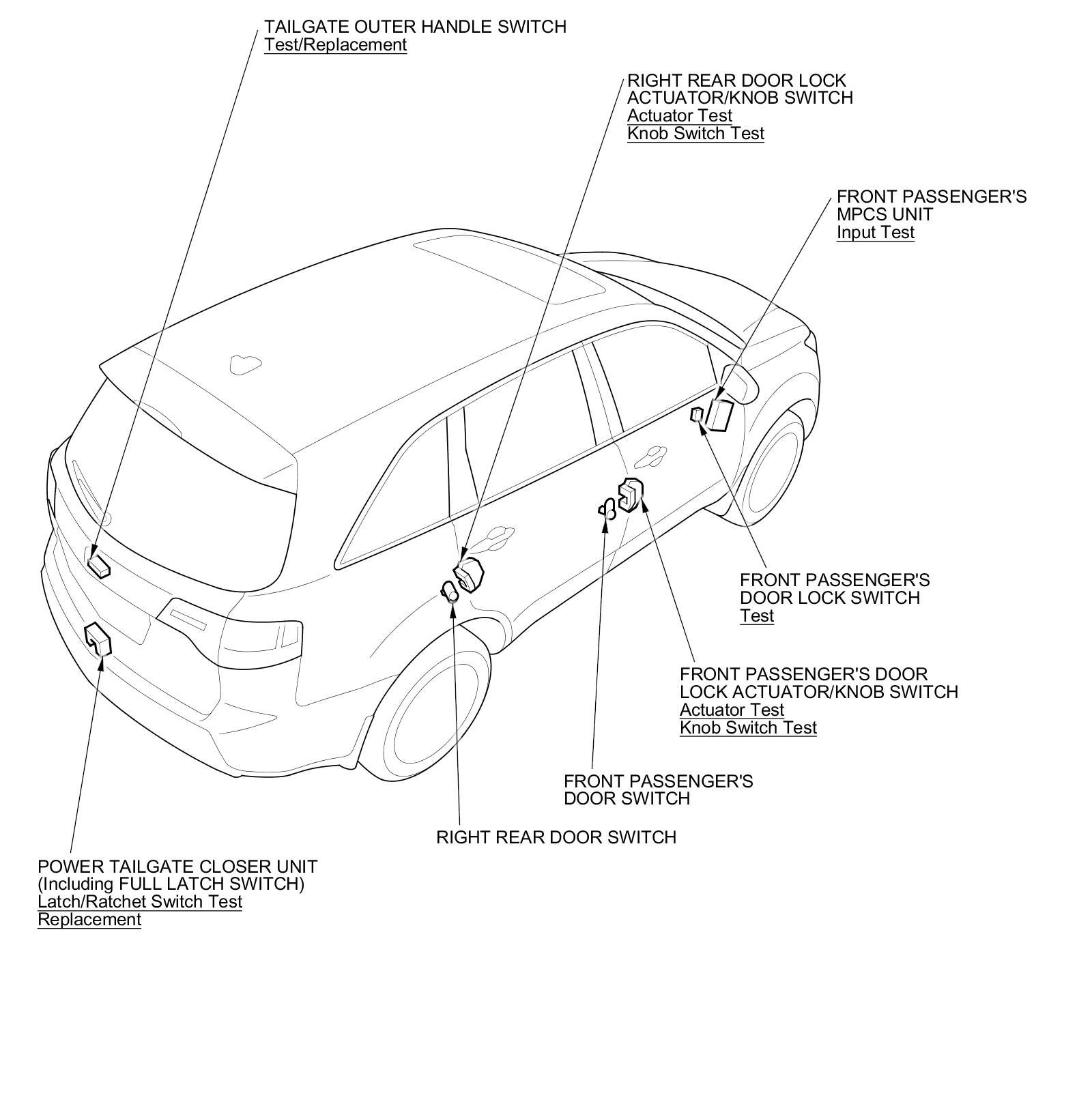 TAILGATE OUTER HANDLE SWITCH
Test/Replacement

RIGHT REAR DOOR LOCK
ACTUATOR/KNOB SWITCH
Actuator Test
Knob Switch Test

FRONT PASSENGER'S
MPCS UNIT
Input Test

FRONT PASSENGER'S
DOOR LOCK SWITCH
Test

FRONT PASSENGER'S DOOR
LOCK ACTUATOR/KNOB SWITCH
Actuator Test
Knob Switch Test

FRONT PASSENGER'S
DOOR SWITCH

RIGHT REAR DOOR SWITCH

POWER TAILGATE CLOSER UNIT
(Including FULL LATCH SWITCH)
Latch/Ratchet Switch Test
Replacement