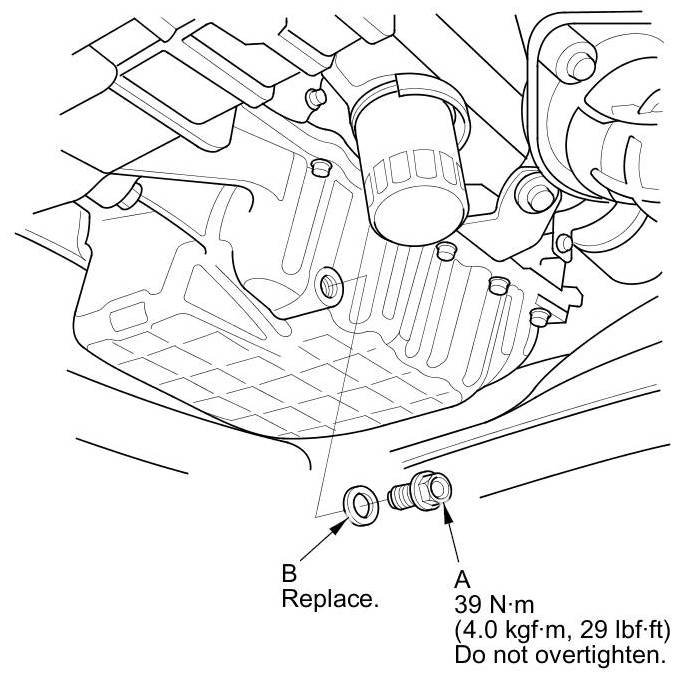 B
Replace.

A
39 N·m
(4.0 kgf·m, 29 lbf·ft)
Do not overtighten.