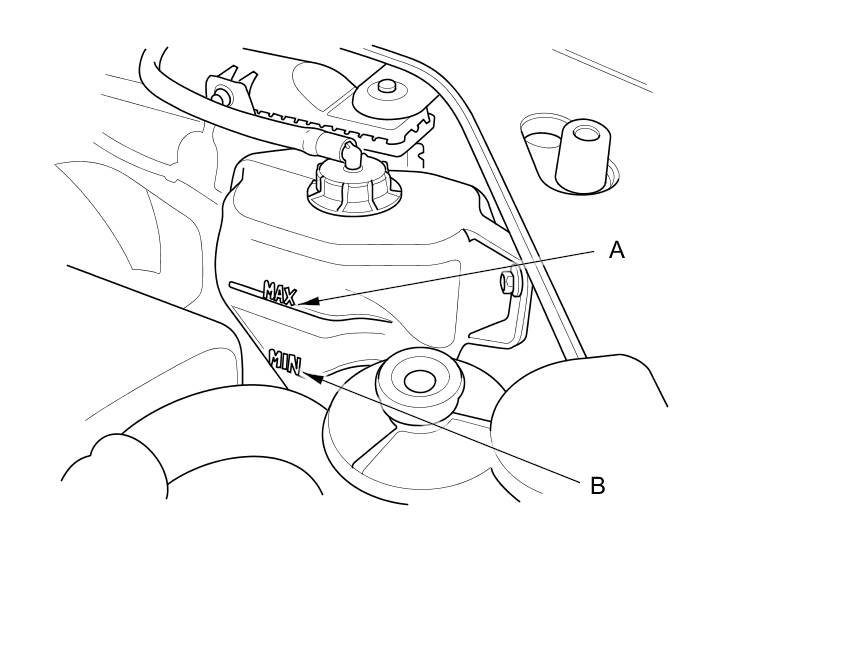 A

MAX

MIN

B