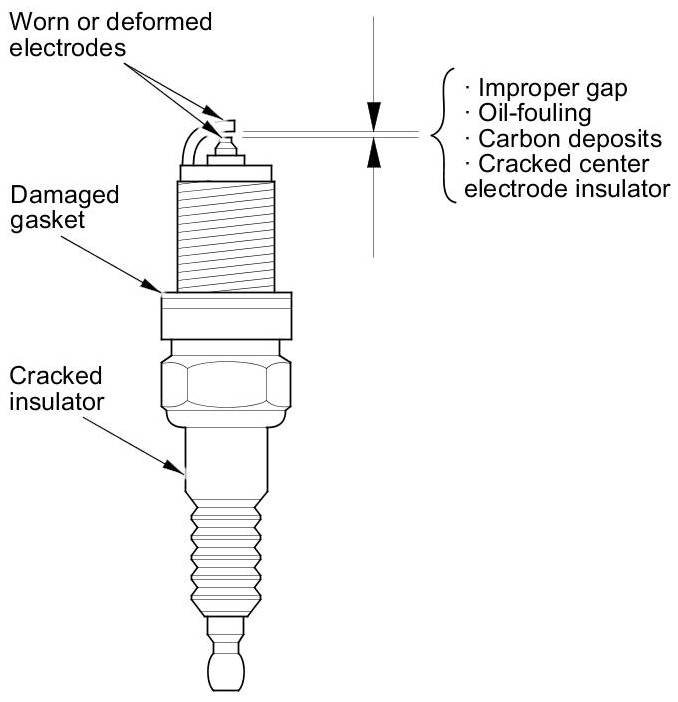 Worn or deformed electrodes

· Improper gap
· Oil-fouling
· Carbon deposits
· Cracked center electrode insulator

Damaged gasket

Cracked insulator