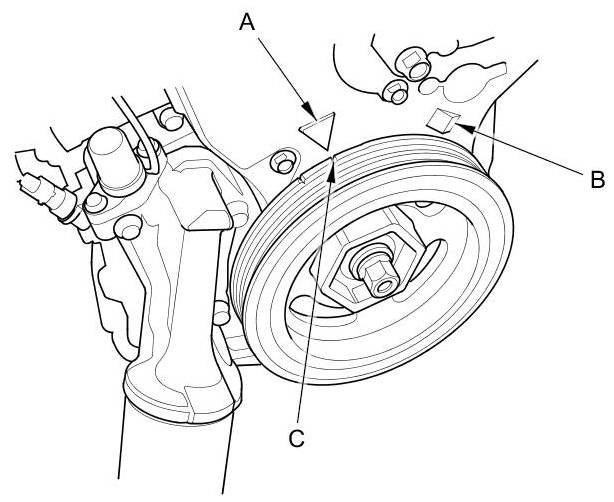 A
B
C