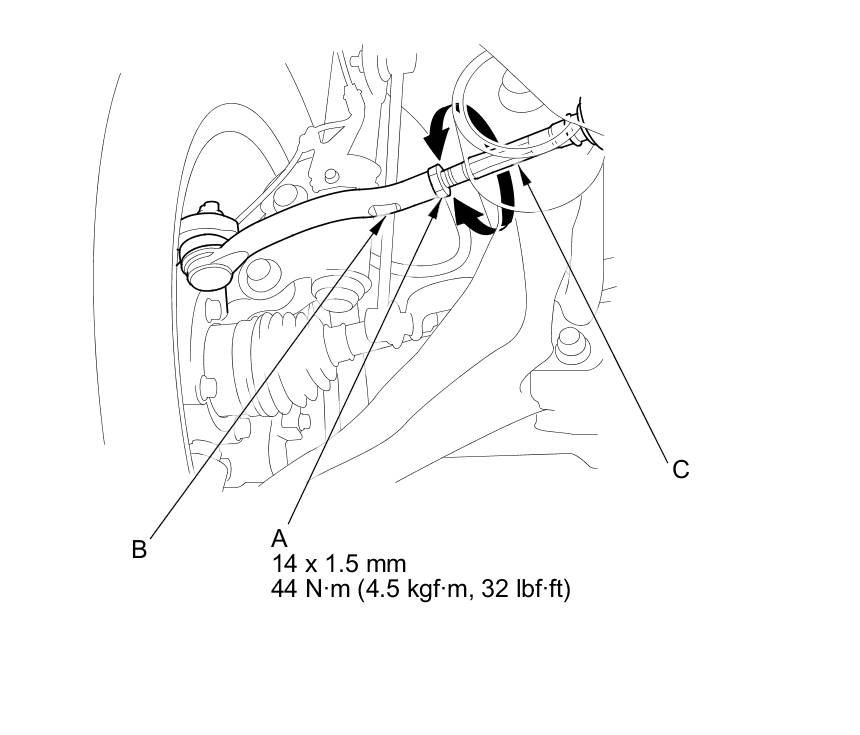 C

B

A
14 x 1.5 mm
44 N·m (4.5 kgf·m, 32 lbf·ft)