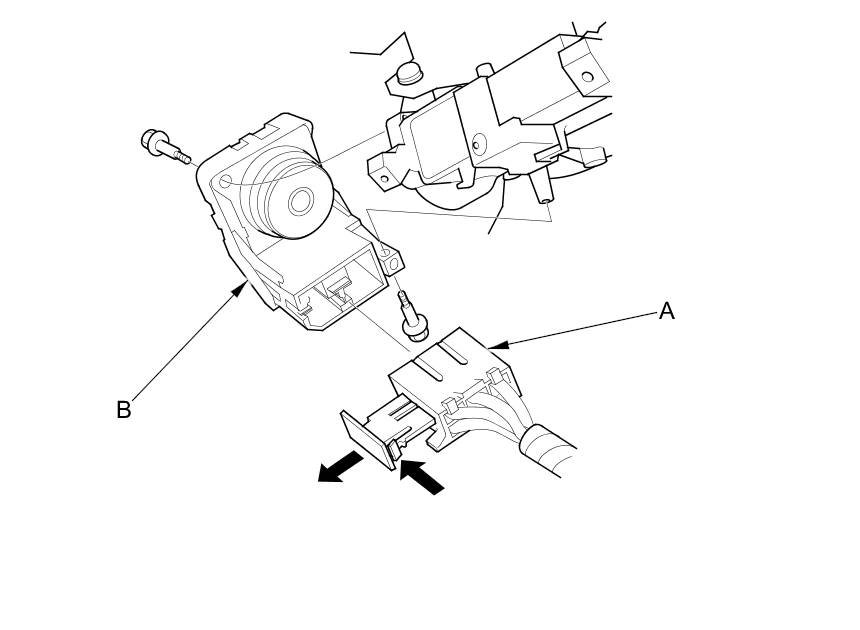 A

B