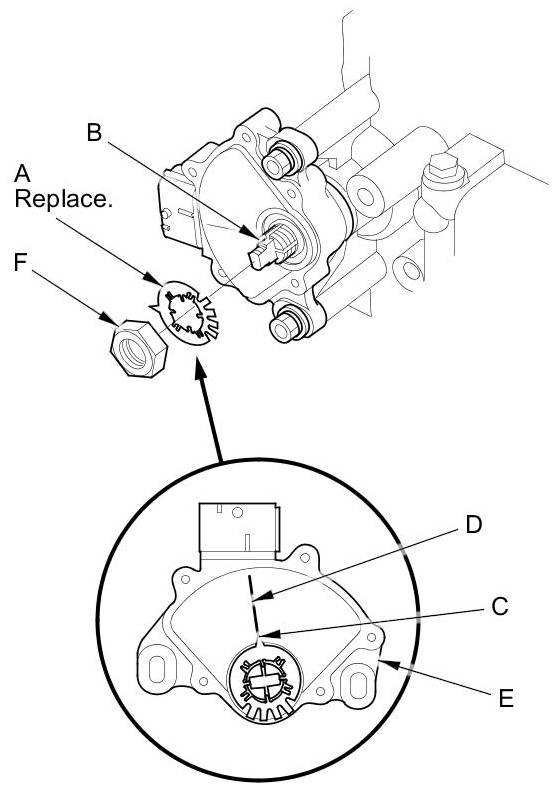 B
A
Replace.
F
D
C
E