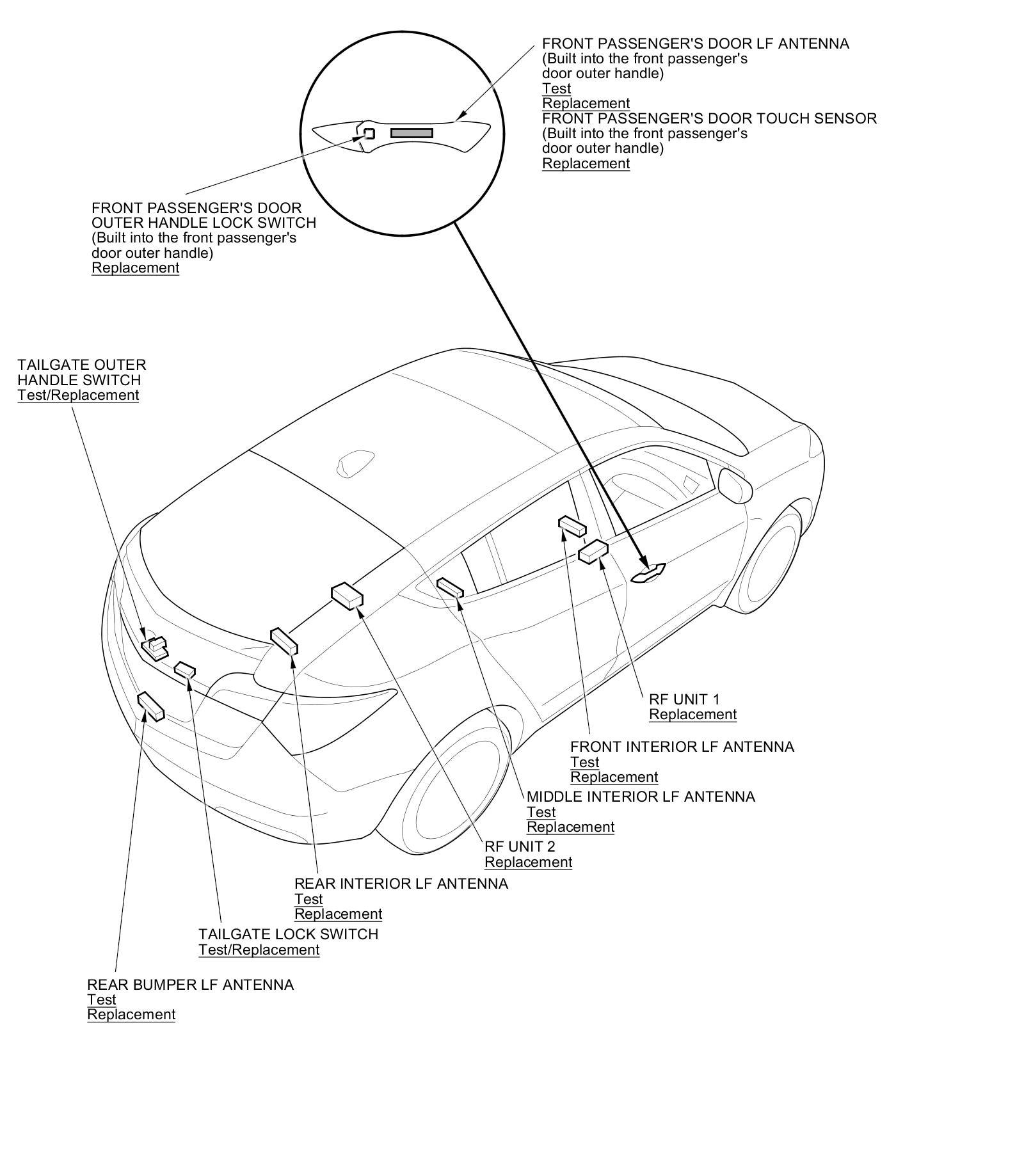 FRONT PASSENGER'S DOOR LF ANTENNA
(Built into the front passenger's door outer handle)
Test
Replacement
FRONT PASSENGER'S DOOR TOUCH SENSOR
(Built into the front passenger's door outer handle)
Replacement

FRONT PASSENGER'S DOOR OUTER HANDLE LOCK SWITCH
(Built into the front passenger's door outer handle)
Replacement

TAILGATE OUTER HANDLE SWITCH
Test/Replacement

RF UNIT 1
Replacement

FRONT INTERIOR LF ANTENNA
Test
Replacement

MIDDLE INTERIOR LF ANTENNA
Test
Replacement

RF UNIT 2
Replacement

REAR INTERIOR LF ANTENNA
Test
Replacement

TAILGATE LOCK SWITCH
Test/Replacement

REAR BUMPER LF ANTENNA
Test
Replacement