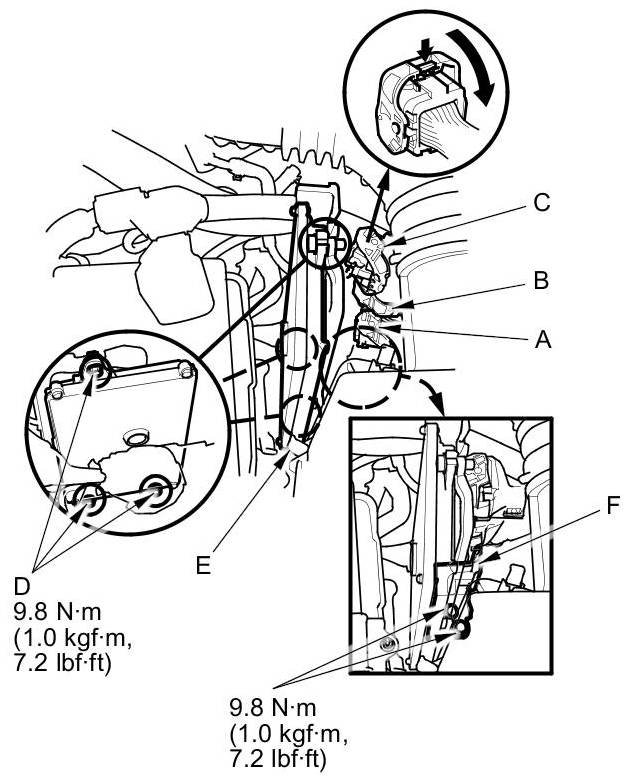 C

B

A

F

E

D
9.8 N·m
(1.0 kgf·m,
7.2 lbf·ft)

9.8 N·m
(1.0 kgf·m,
7.2 lbf·ft)