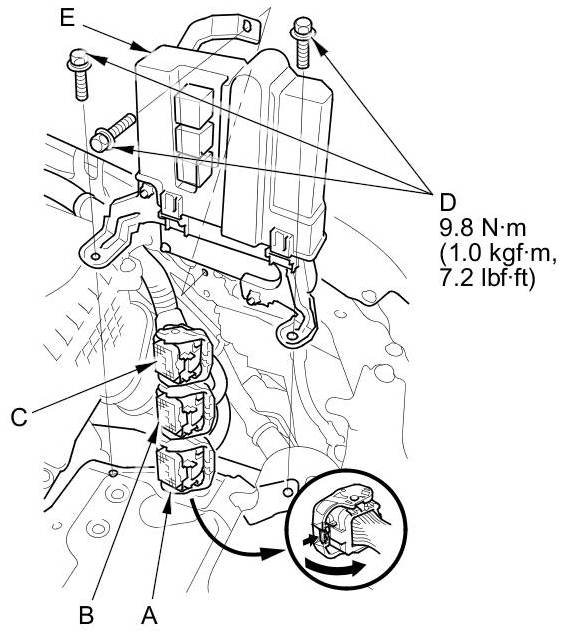 E

D
9.8 N·m
(1.0 kgf·m,
7.2 lbf·ft)

C

B

A