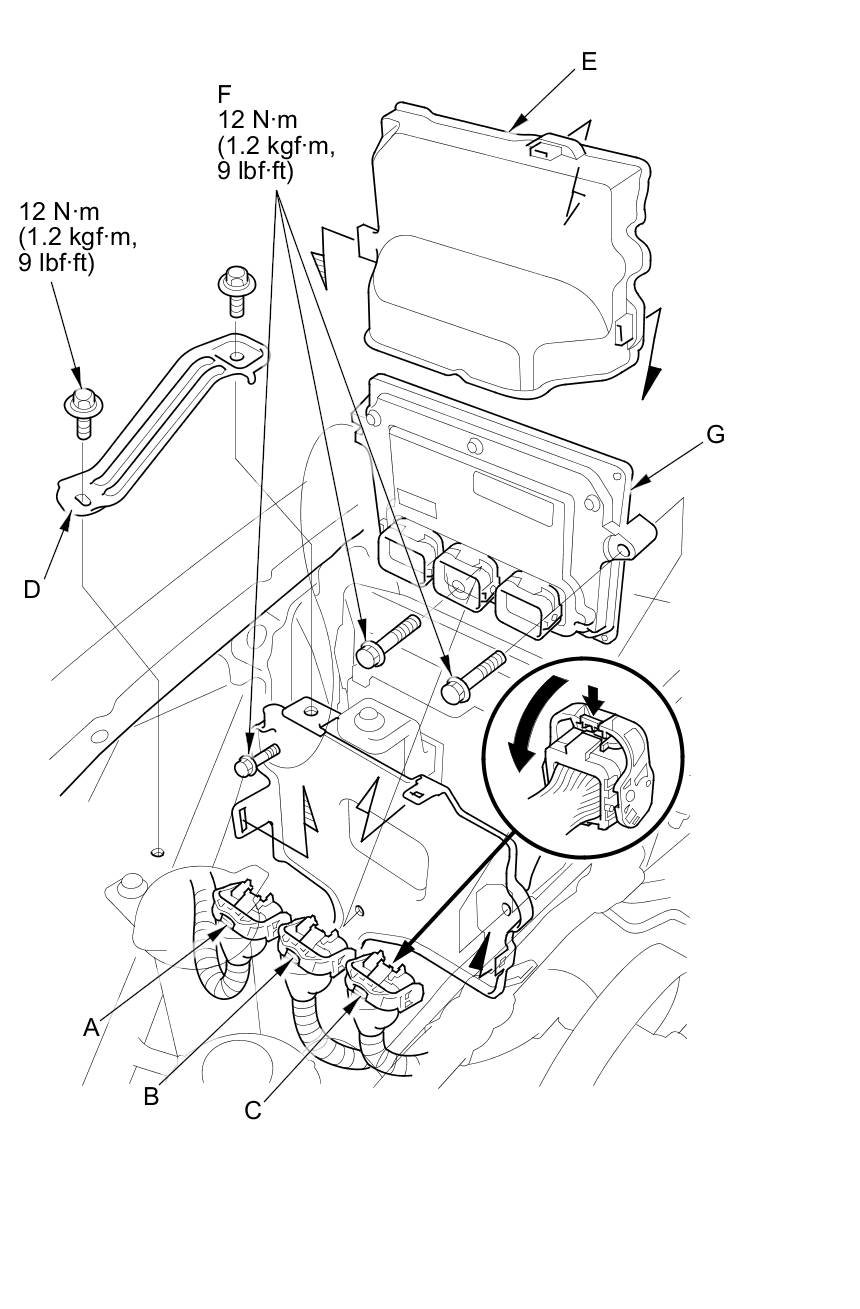 E

F
12 N·m
(1.2 kgf·m,
9 lbf·ft)

12 N·m
(1.2 kgf·m,
9 lbf·ft)

G

D

A

B

C