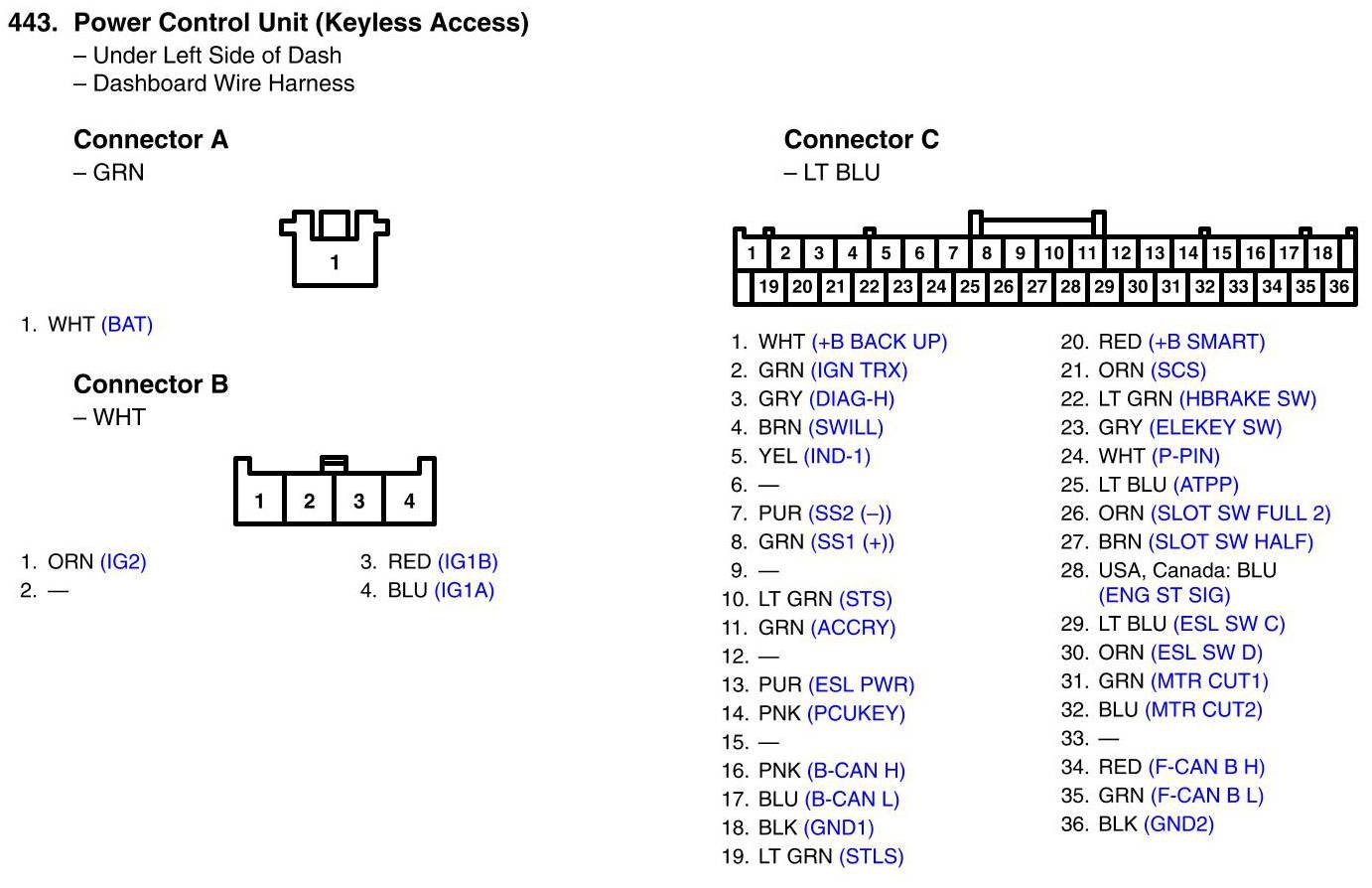 443. Power Control Unit (Keyless Access)
– Under Left Side of Dash
– Dashboard Wire Harness

Connector A
– GRN

1

1. WHT (BAT)

Connector B
– WHT

1 2 3 4

1. ORN (IG2)
2. —
3. RED (IG1B)
4. BLU (IG1A)

Connector C
– LT BLU

1 2 3 4 5 6 7 8 9 10 11 12 13 14 15 16 17 18
19 20 21 22 23 24 25 26 27 28 29 30 31 32 33 34 35 36

1. WHT (+B BACK UP)
2. GRN (IGN TRX)
3. GRY (DIAG-H)
4. BRN (SWILL)
5. YEL (IND-1)
6. —
7. PUR (SS2 (–))
8. GRN (SS1 (+))
9. —
10. LT GRN (STS)
11. GRN (ACCRY)
12. —
13. PUR (ESL PWR)
14. PNK (PCUKEY)
15. —
16. PNK (B-CAN H)
17. BLU (B-CAN L)
18. BLK (GND1)
19. LT GRN (STLS)
20. RED (+B SMART)
21. ORN (SCS)
22. LT GRN (HBRAKE SW)
23. GRY (ELEKEY SW)
24. WHT (P-PIN)
25. LT BLU (ATPP)
26. ORN (SLOT SW FULL 2)
27. BRN (SLOT SW HALF)
28. USA, Canada: BLU (ENG ST SIG)
29. LT BLU (ESL SW C)
30. ORN (ESL SW D)
31. GRN (MTR CUT1)
32. BLU (MTR CUT2)
33. —
34. RED (F-CAN B H)
35. GRN (F-CAN B L)
36. BLK (GND2)