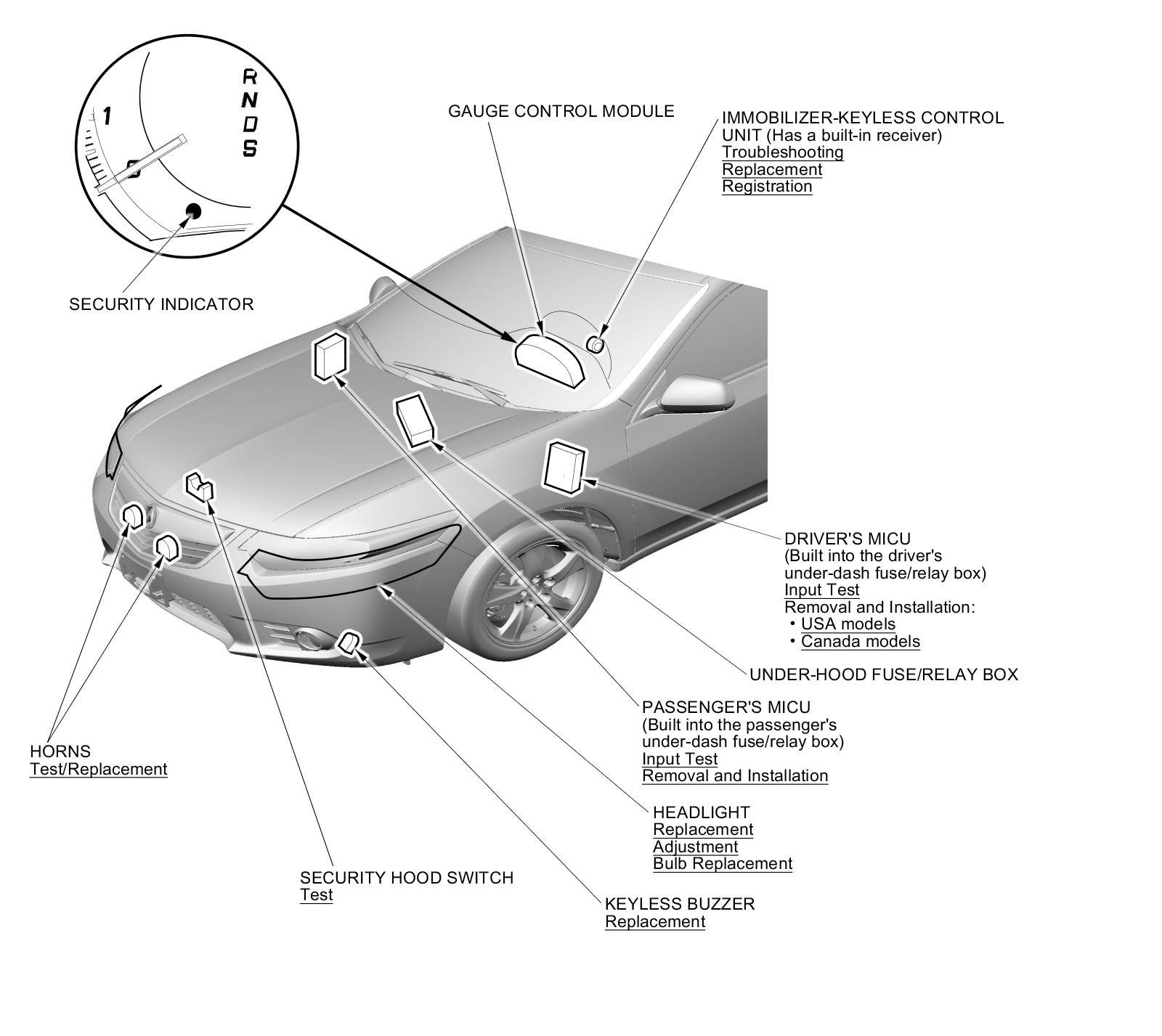 1

R
N
D
S

SECURITY INDICATOR

GAUGE CONTROL MODULE

IMMOBILIZER-KEYLESS CONTROL UNIT (Has a built-in receiver)
Troubleshooting
Replacement
Registration

DRIVER'S MICU
(Built into the driver's under-dash fuse/relay box)
Input Test
Removal and Installation:
• USA models
• Canada models

UNDER-HOOD FUSE/RELAY BOX

PASSENGER'S MICU
(Built into the passenger's under-dash fuse/relay box)
Input Test
Removal and Installation

HORNS
Test/Replacement

HEADLIGHT
Replacement
Adjustment
Bulb Replacement

SECURITY HOOD SWITCH
Test

KEYLESS BUZZER
Replacement