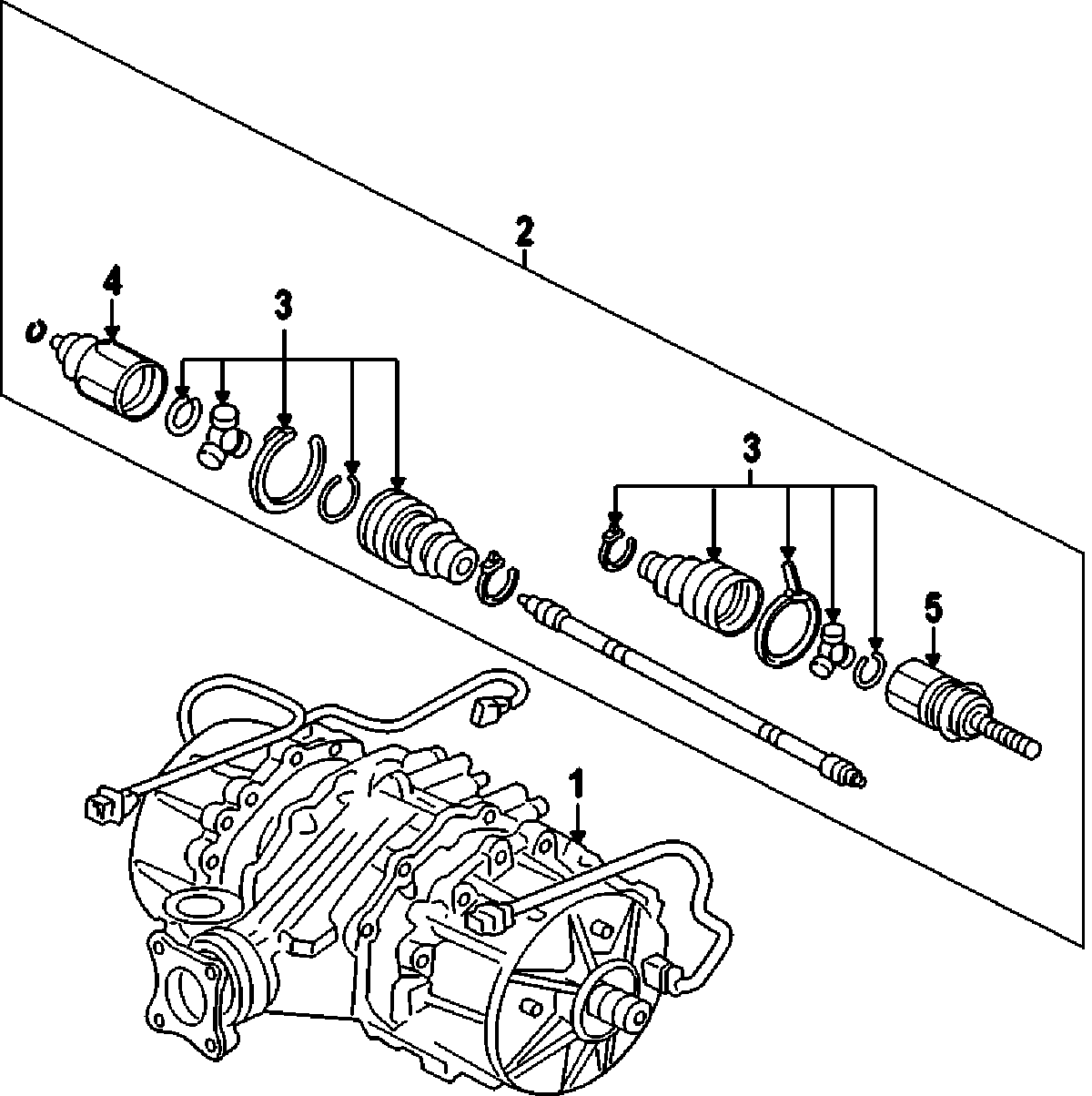 2
4
3
3
5
1