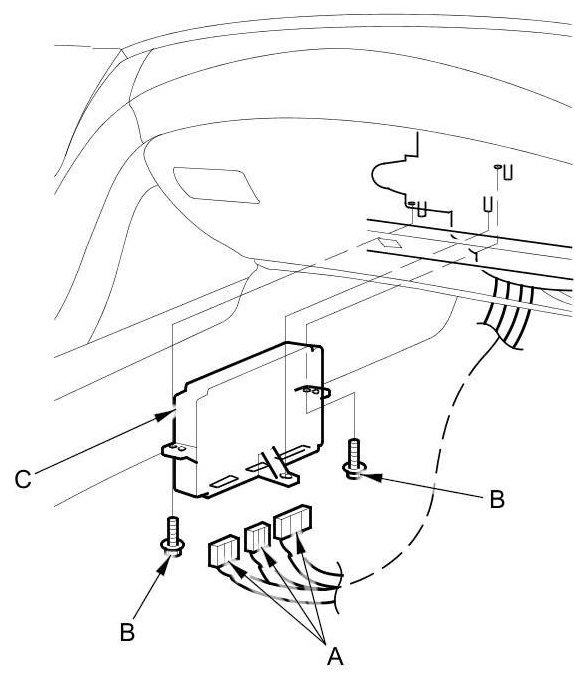 C

B

B

A