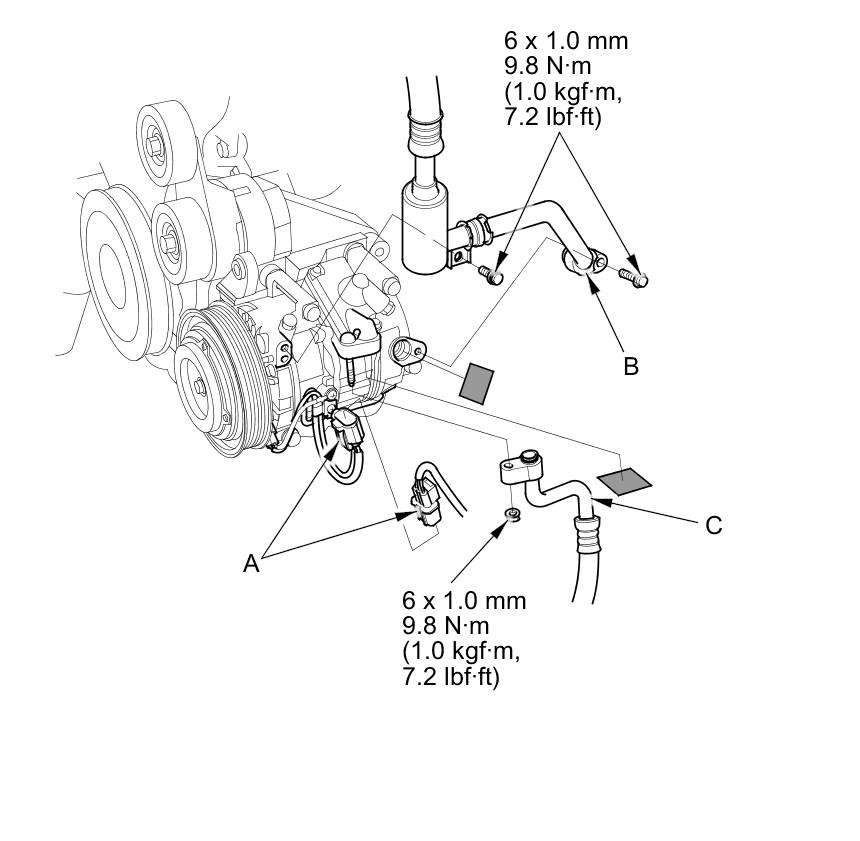 6 x 1.0 mm
9.8 N·m
(1.0 kgf·m,
7.2 lbf·ft)

B

C

A

6 x 1.0 mm
9.8 N·m
(1.0 kgf·m,
7.2 lbf·ft)