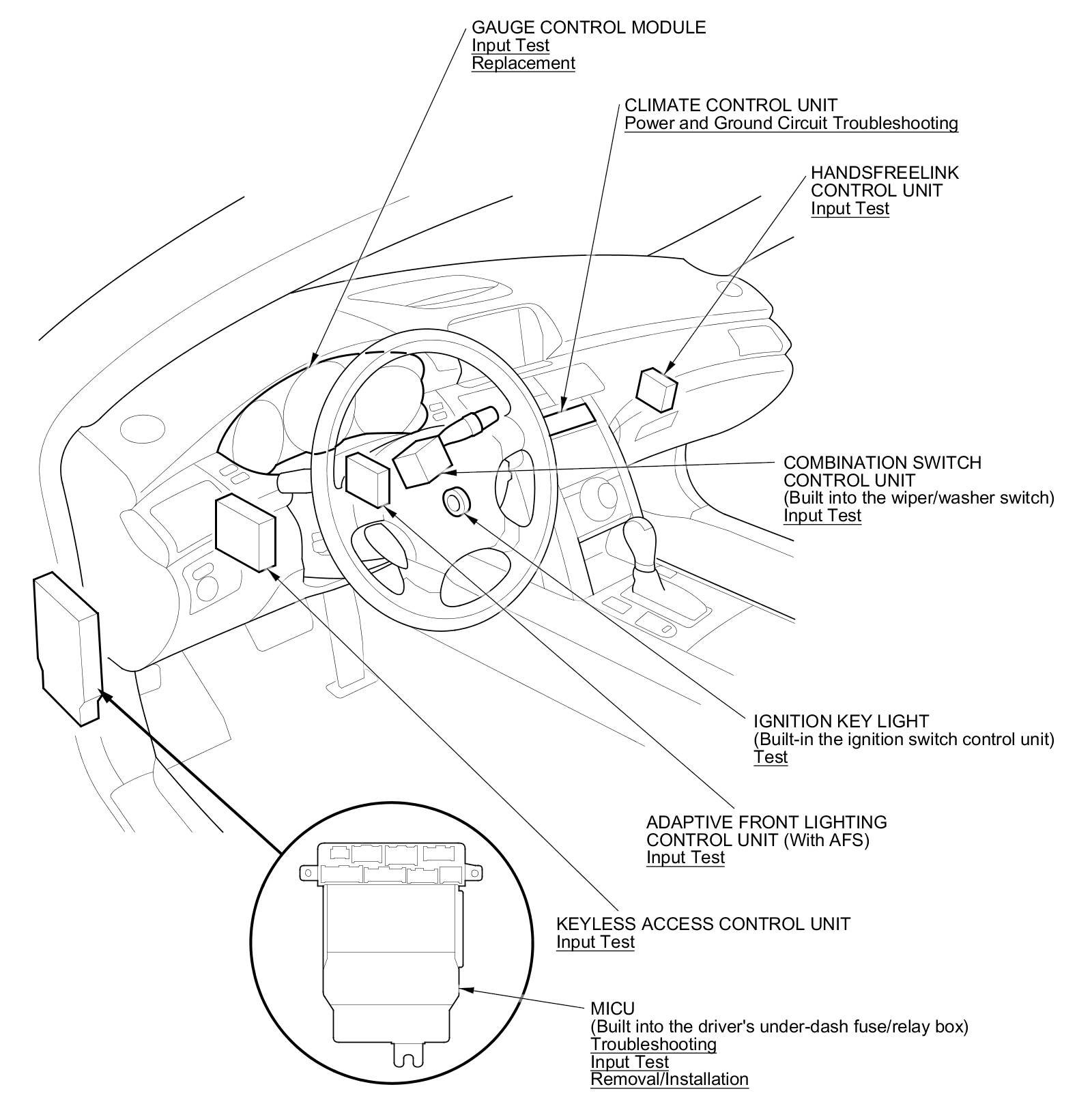 GAUGE CONTROL MODULE
Input Test
Replacement

CLIMATE CONTROL UNIT
Power and Ground Circuit Troubleshooting

HANDSFREELINK
CONTROL UNIT
Input Test

COMBINATION SWITCH
CONTROL UNIT
(Built into the wiper/washer switch)
Input Test

IGNITION KEY LIGHT
(Built-in the ignition switch control unit)
Test

ADAPTIVE FRONT LIGHTING
CONTROL UNIT (With AFS)
Input Test

KEYLESS ACCESS CONTROL UNIT
Input Test

MICU
(Built into the driver's under-dash fuse/relay box)
Troubleshooting
Input Test
Removal/Installation