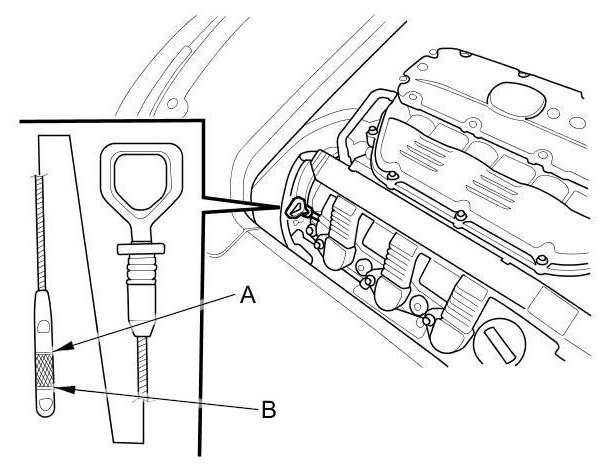 A

B