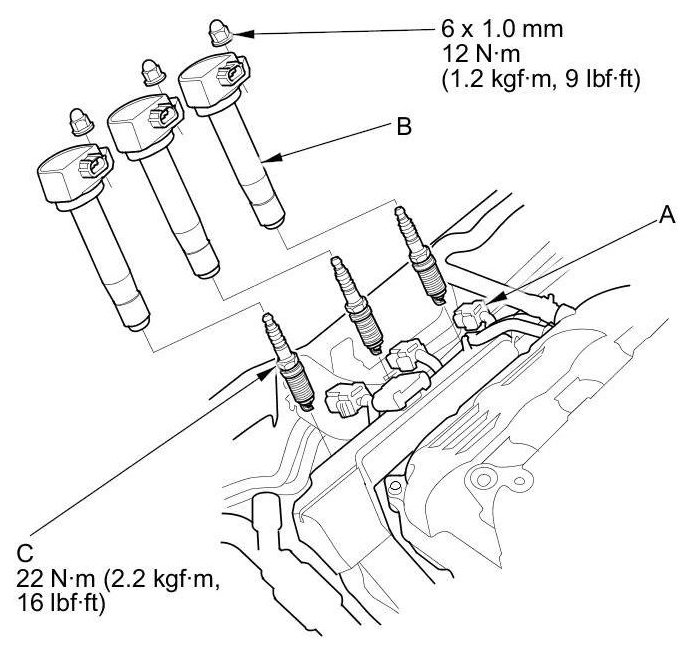 6 x 1.0 mm
12 N·m
(1.2 kgf·m, 9 lbf·ft)

B

A

C
22 N·m (2.2 kgf·m,
16 lbf·ft)